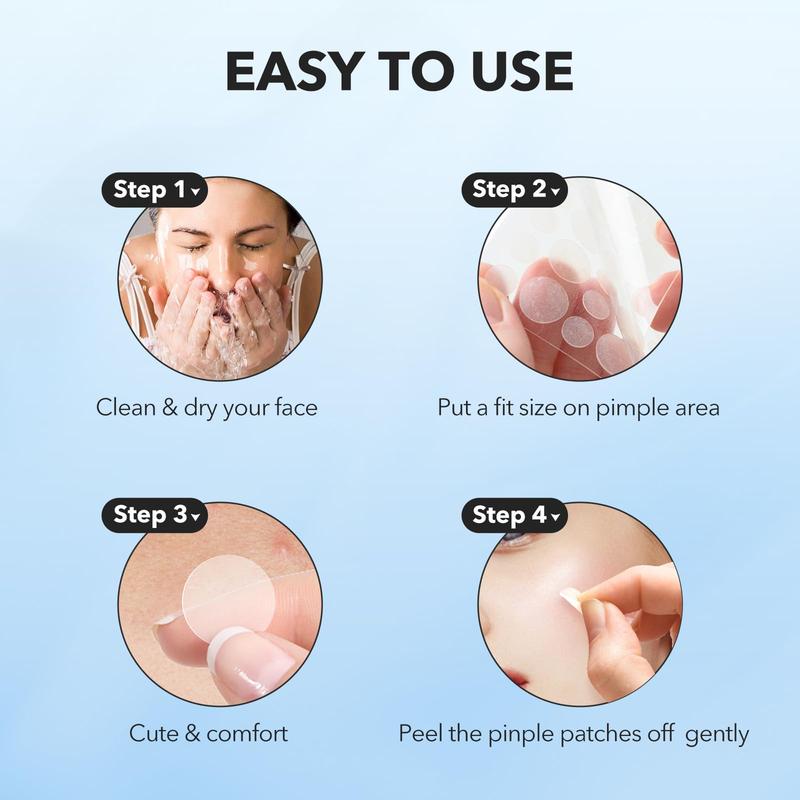 EASY TO USE

Step 1

Clean & dry your face

Step 2

Put a fit size on pimple area

Step 3

Cute & comfort

Step 4

Peel the pinple patches off gently