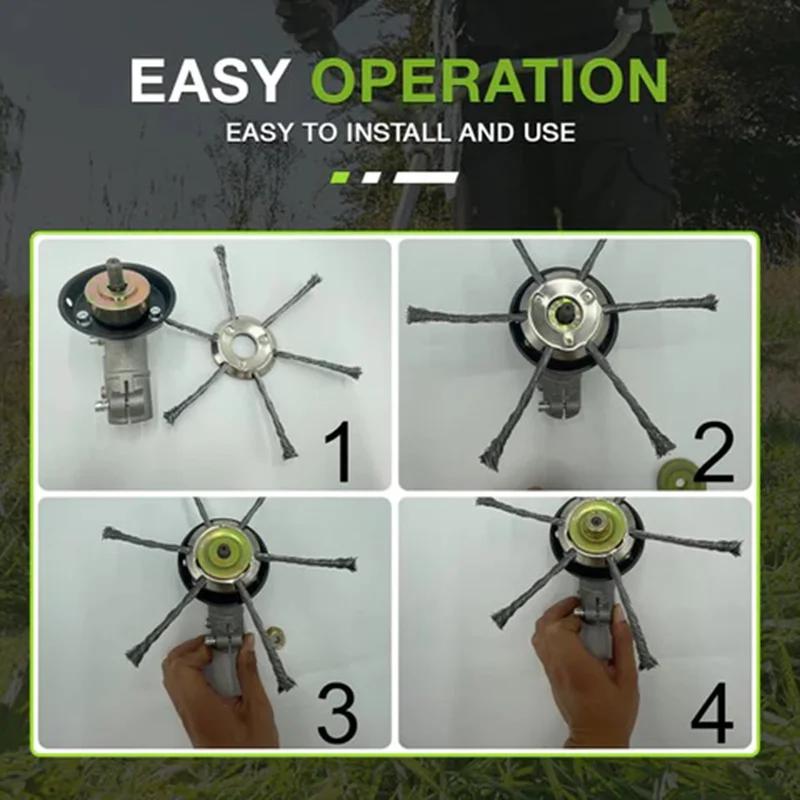 EASY OPERATION

EASY TO INSTALL AND USE

1

2

3

4