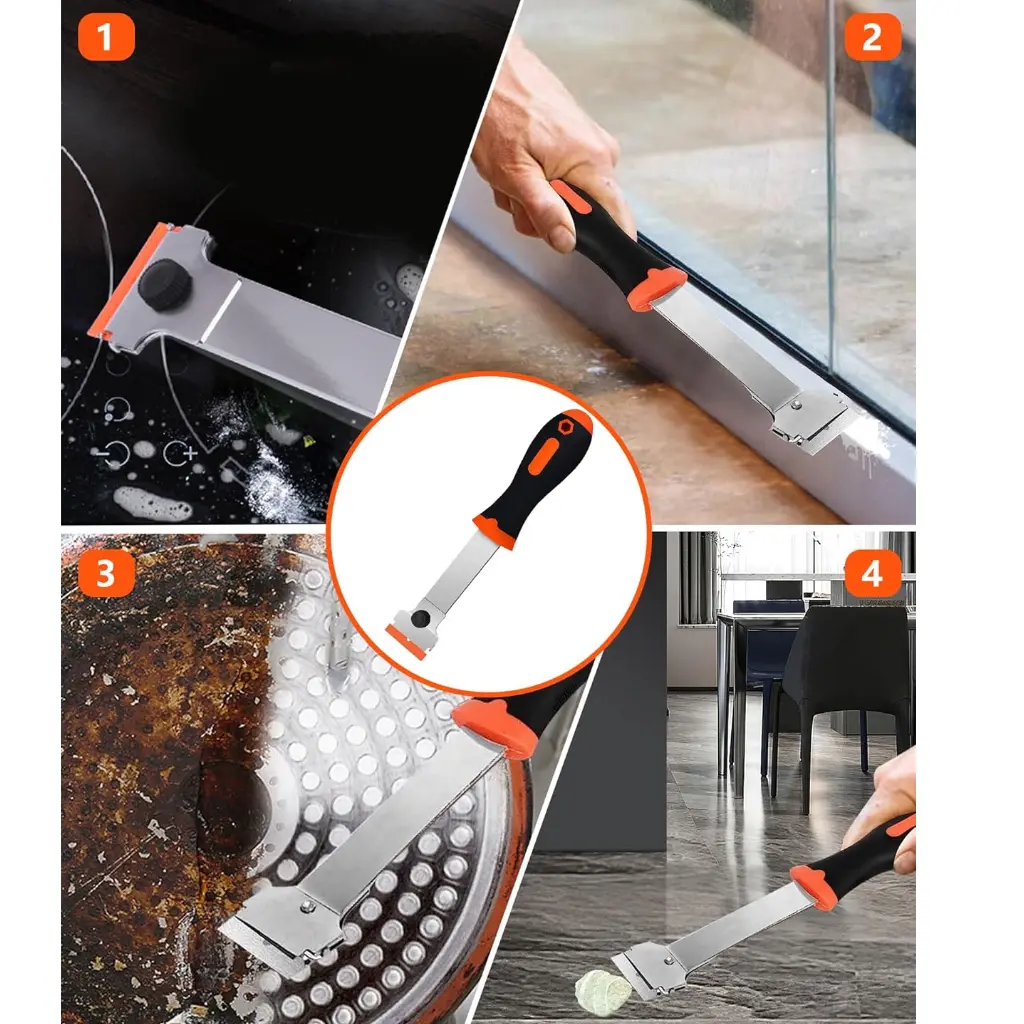 1
2
3
4