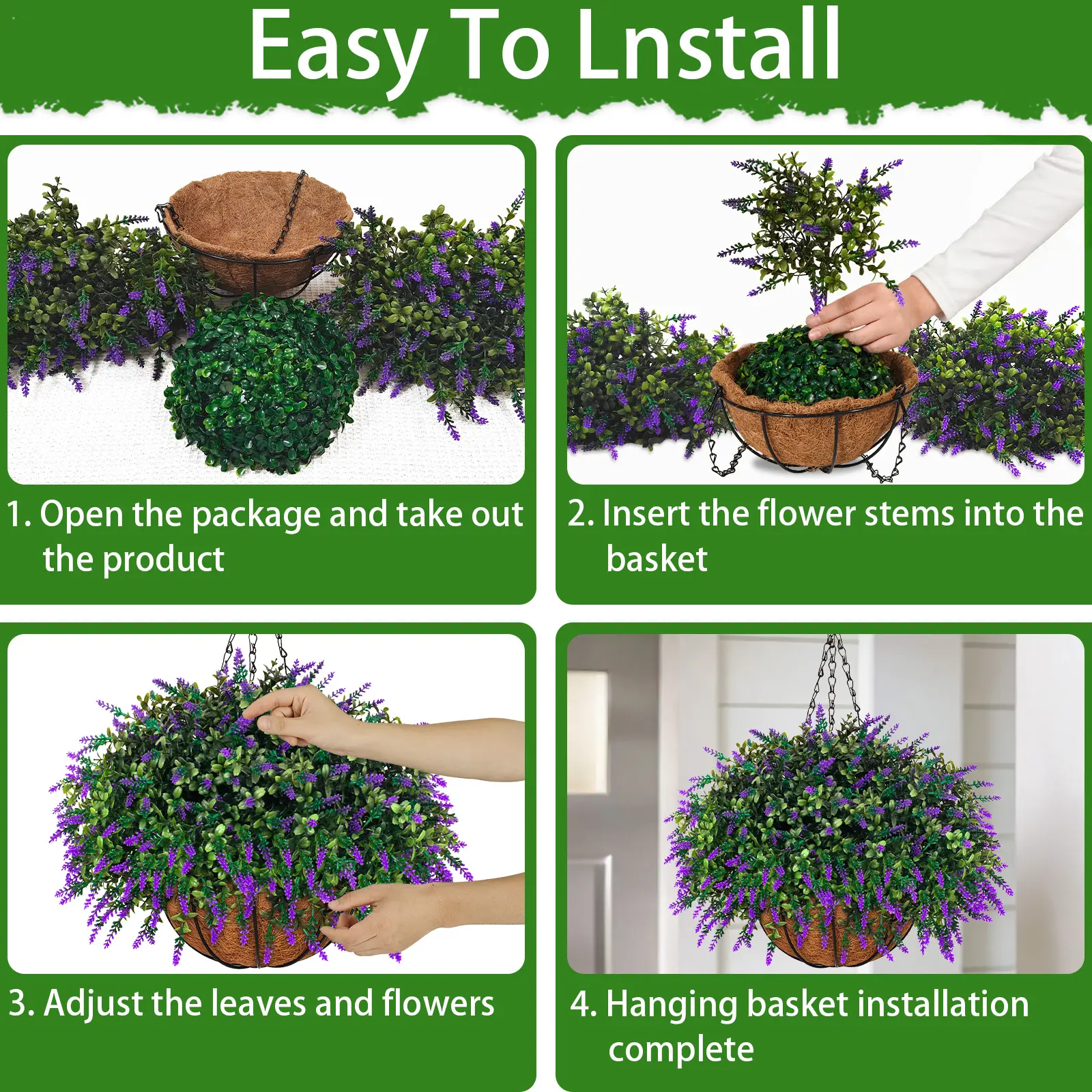 Easy To Lnstall

1. Open the package and take out the product

2. Insert the flower stems into the basket

3. Adjust the leaves and flowers

4. Hanging basket installation complete