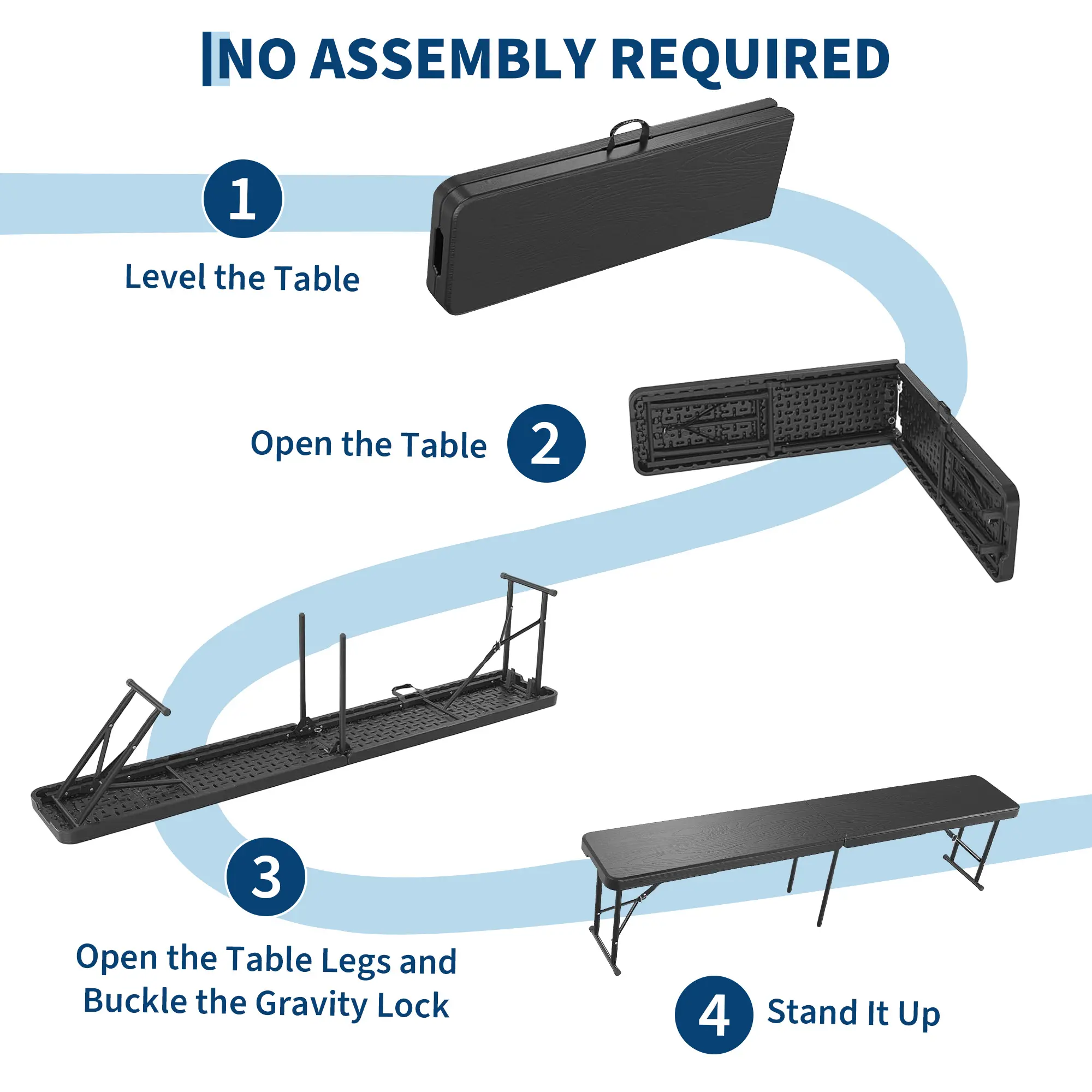 NO ASSEMBLY REQUIRED

1

Level the Table

Open the Table

2

3

Open the Table Legs and Buckle the Gravity Lock

4

Stand It Up