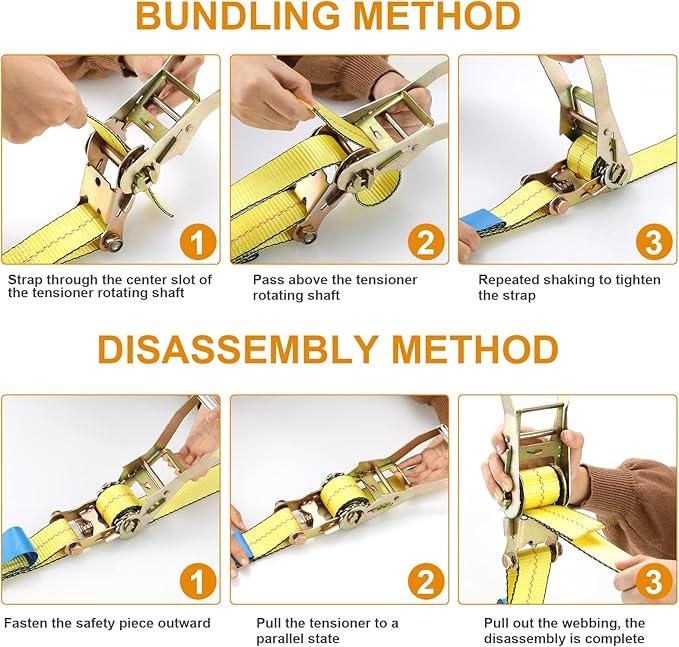 BUNDLING METHOD

1

Strap through the center slot of the tensioner rotating shaft

2

Pass above the tensioner rotating shaft

3

Repeated shaking to tighten the strap

DISASSEMBLY METHOD

1

Fasten the safety piece outward

2

Pull the tensioner to a parallel state

3

Pull out the webbing, the disassembly is complete