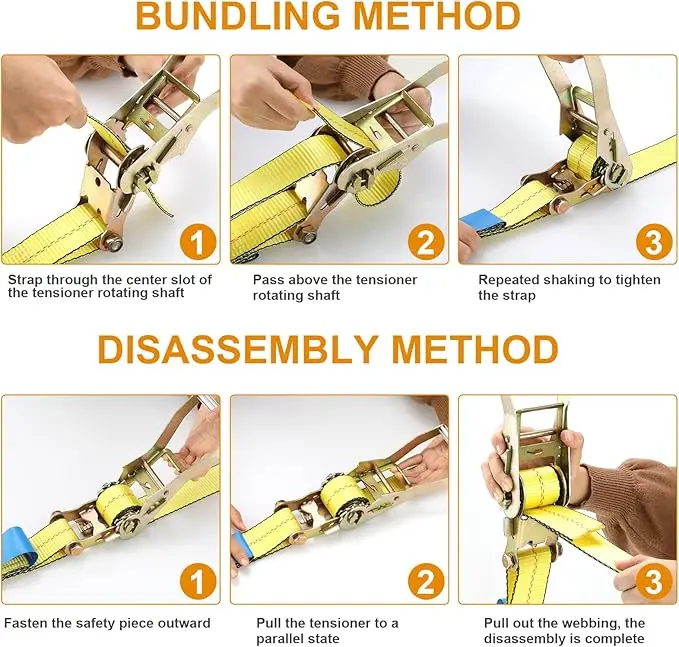 BUNDLING METHOD

1

Strap through the center slot of the tensioner rotating shaft

2

Pass above the tensioner rotating shaft

3

Repeated shaking to tighten the strap

DISASSEMBLY METHOD

1

Fasten the safety piece outward

2

Pull the tensioner to a parallel state

3

Pull out the webbing, the disassembly is complete