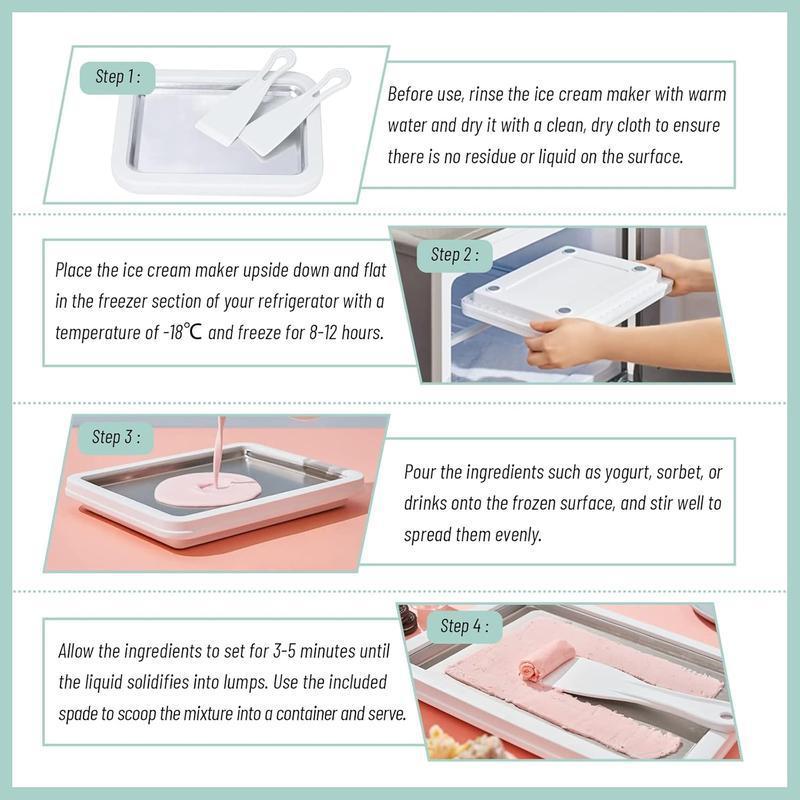 Step 1 :

Before use, rinse the ice cream maker with warm water and dry it with a clean, dry cloth to ensure there is no residue or liquid on the surface.

Step 2 :

Place the ice cream maker upside down and flat in the freezer section of your refrigerator with a temperature of -18℃ and freeze for 8-12 hours.

Step 3 :

Pour the ingredients such as yogurt, sorbet, or drinks onto the frozen surface, and stir well to spread them evenly.

Step 4 :

Allow the ingredients to set for 3-5 minutes until the liquid solidifies into lumps. Use the included spade to scoop the mixture into a container and serve.