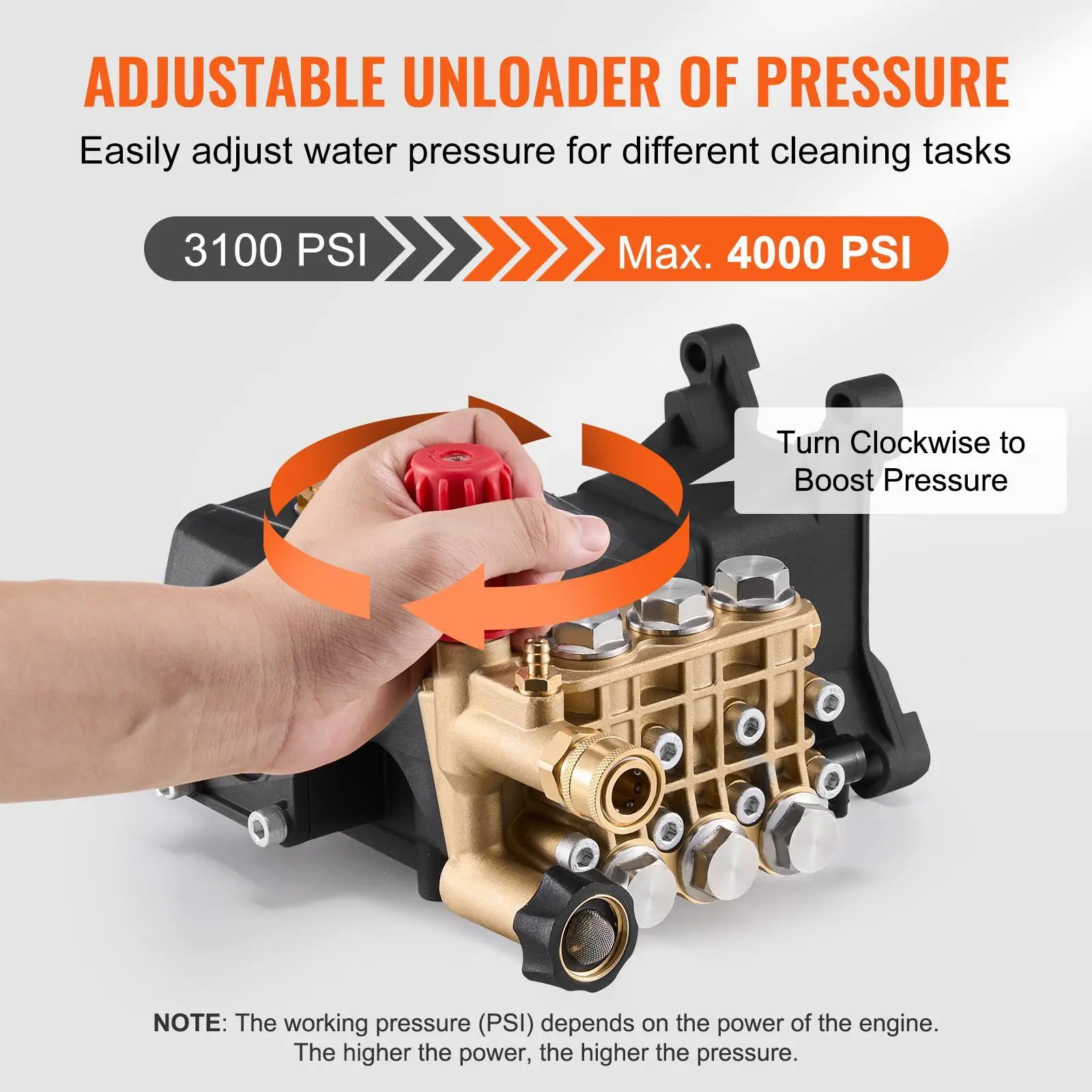 ADJUSTABLE UNLOADER OF PRESSURE

Easily adjust water pressure for different cleaning tasks

3100 PSI

Max. 4000 PSI

Turn Clockwise to Boost Pressure

NOTE: The working pressure (PSI) depends on the power of the engine. The higher the power, the higher the pressure.