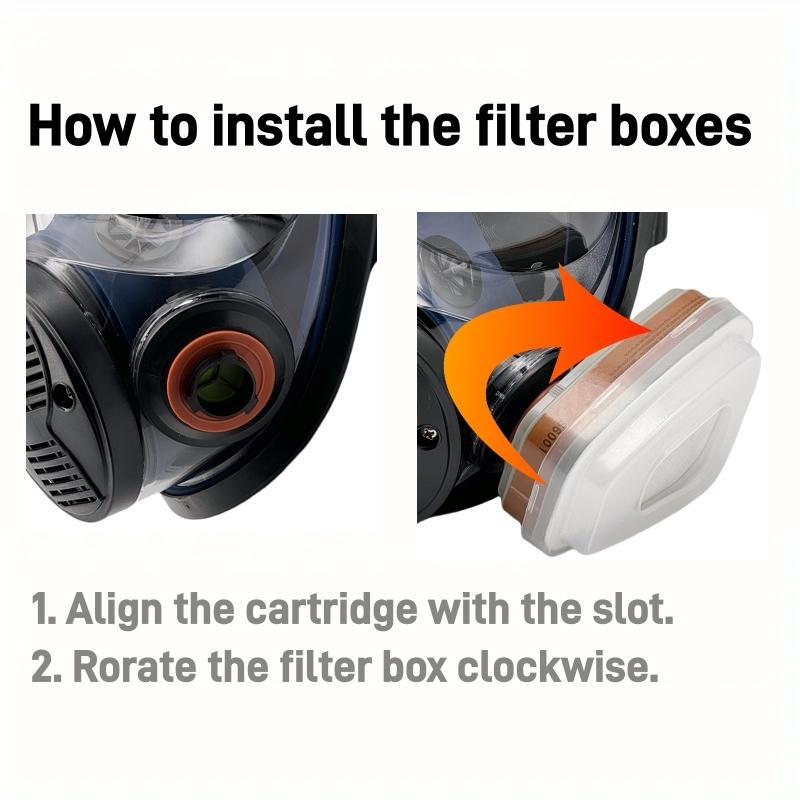 How to install the filter boxes

1. Align the cartridge with the slot.
2. Rorate the filter box clockwise.