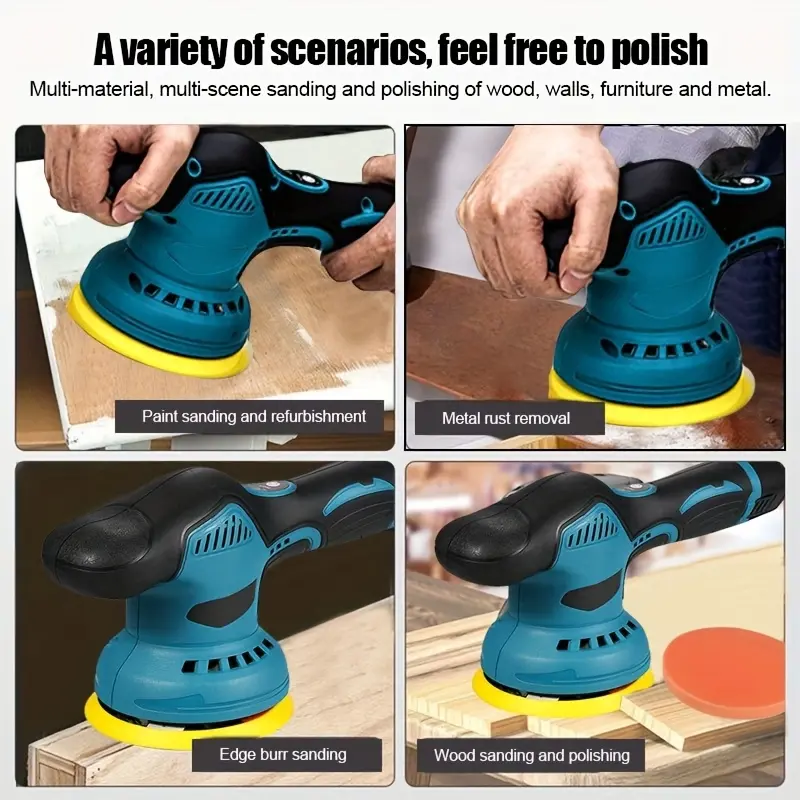 A variety of scenarios, feel free to polish

Multi-material, multi-scene sanding and polishing of wood, walls, furniture and metal.

Paint sanding and refurbishment

Metal rust removal

Edge burr sanding

Wood sanding and polishing