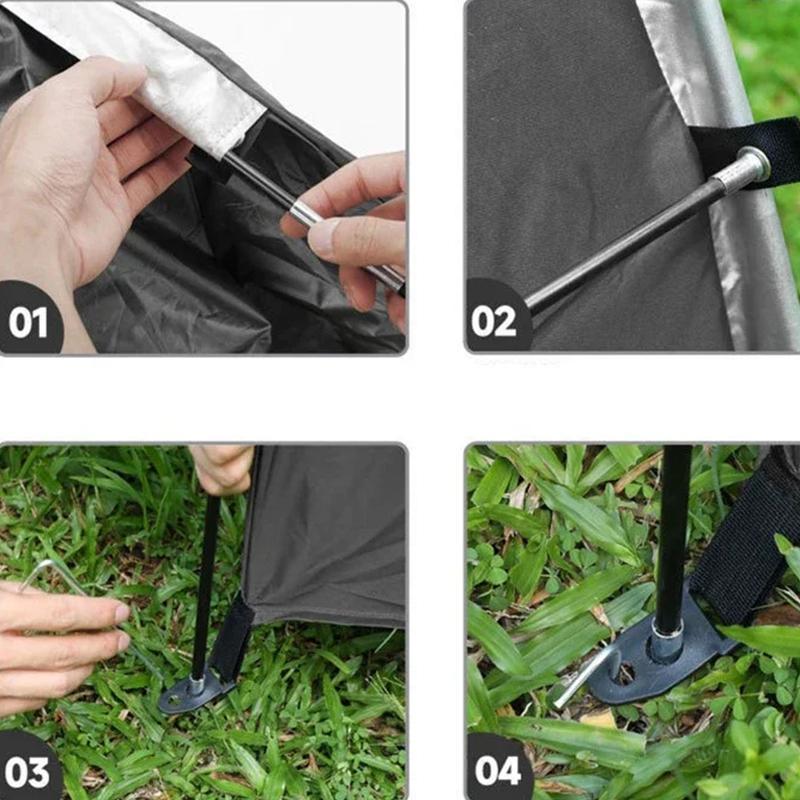 01

02

03

04