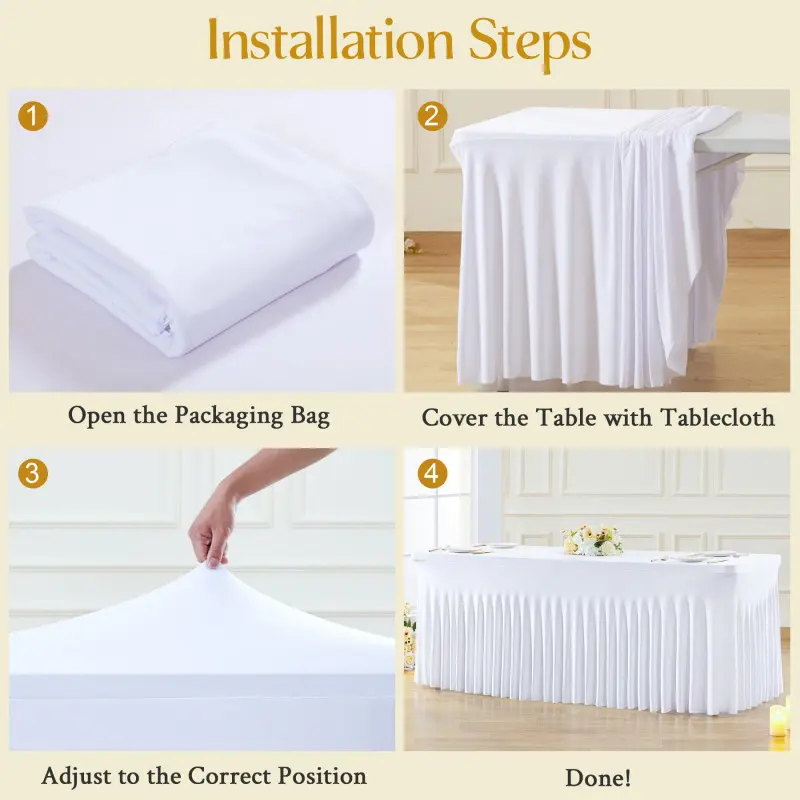 Installation Steps

1

Open the Packaging Bag

2

Cover the Table with Tablecloth

3

Adjust to the Correct Position

4

Done!