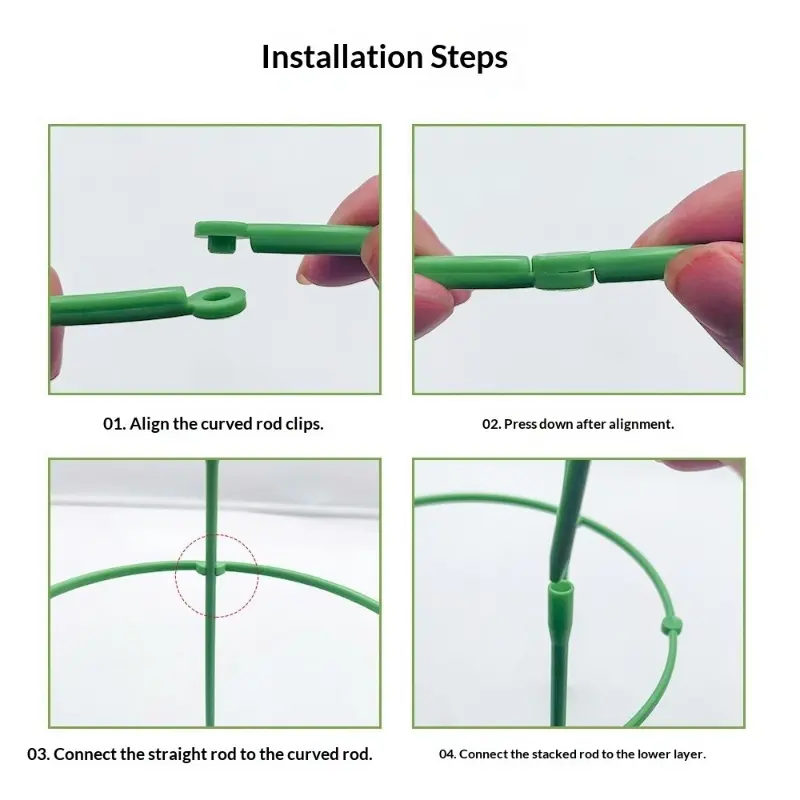 Installation Steps

01. Align the curved rod clips.

02. Press down after alignment.

03. Connect the straight rod to the curved rod.

04. Connect the stacked rod to the lower layer.