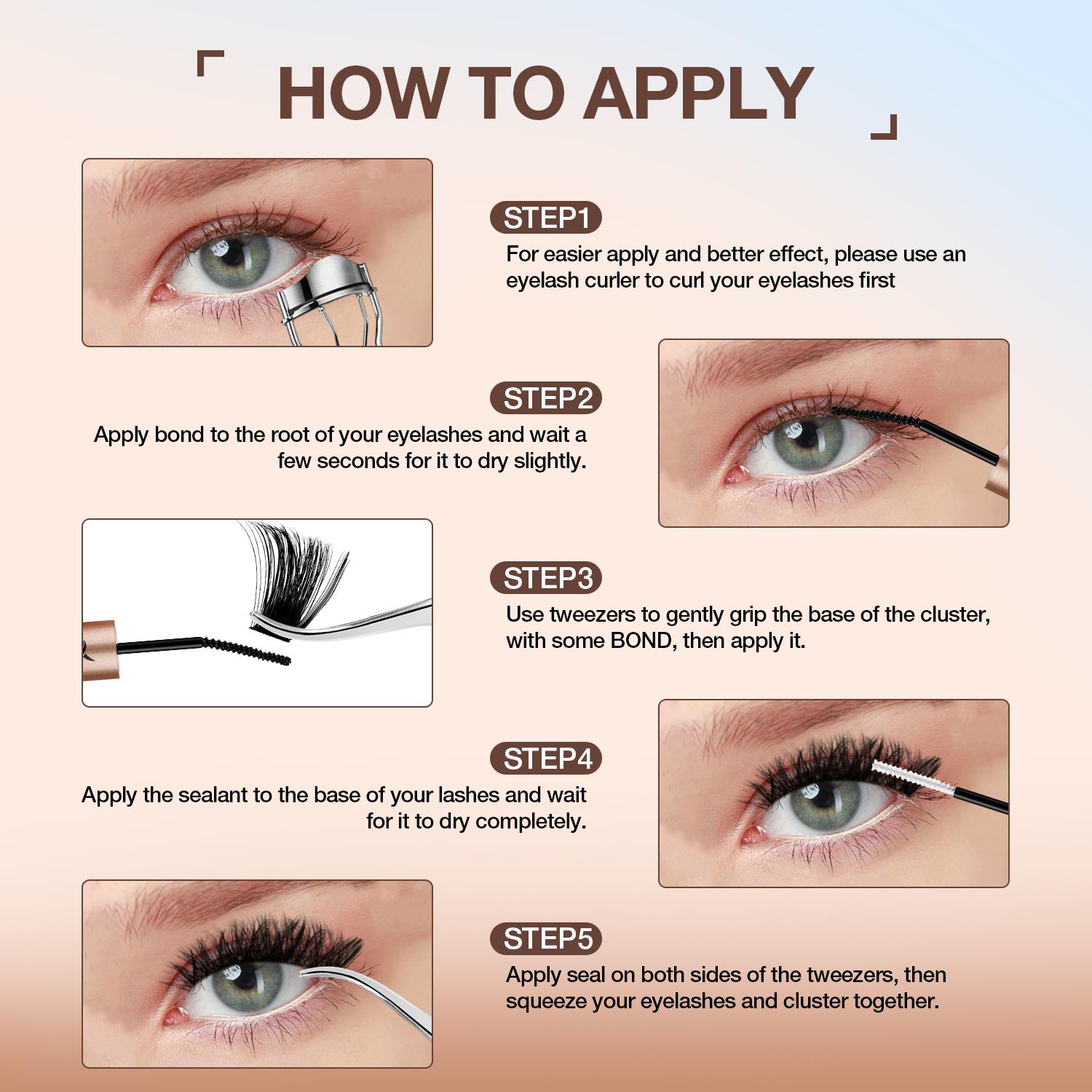 HOW TO APPLY

STEP1
For easier apply and better effect, please use an eyelash curler to curl your eyelashes first

STEP2
Apply bond to the root of your eyelashes and wait a few seconds for it to dry slightly.

STEP3
Use tweezers to gently grip the base of the cluster, with some BOND, then apply it.

STEP4
Apply the sealant to the base of your lashes and wait for it to dry completely.

STEP5
Apply seal on both sides of the tweezers, then squeeze your eyelashes and cluster together.