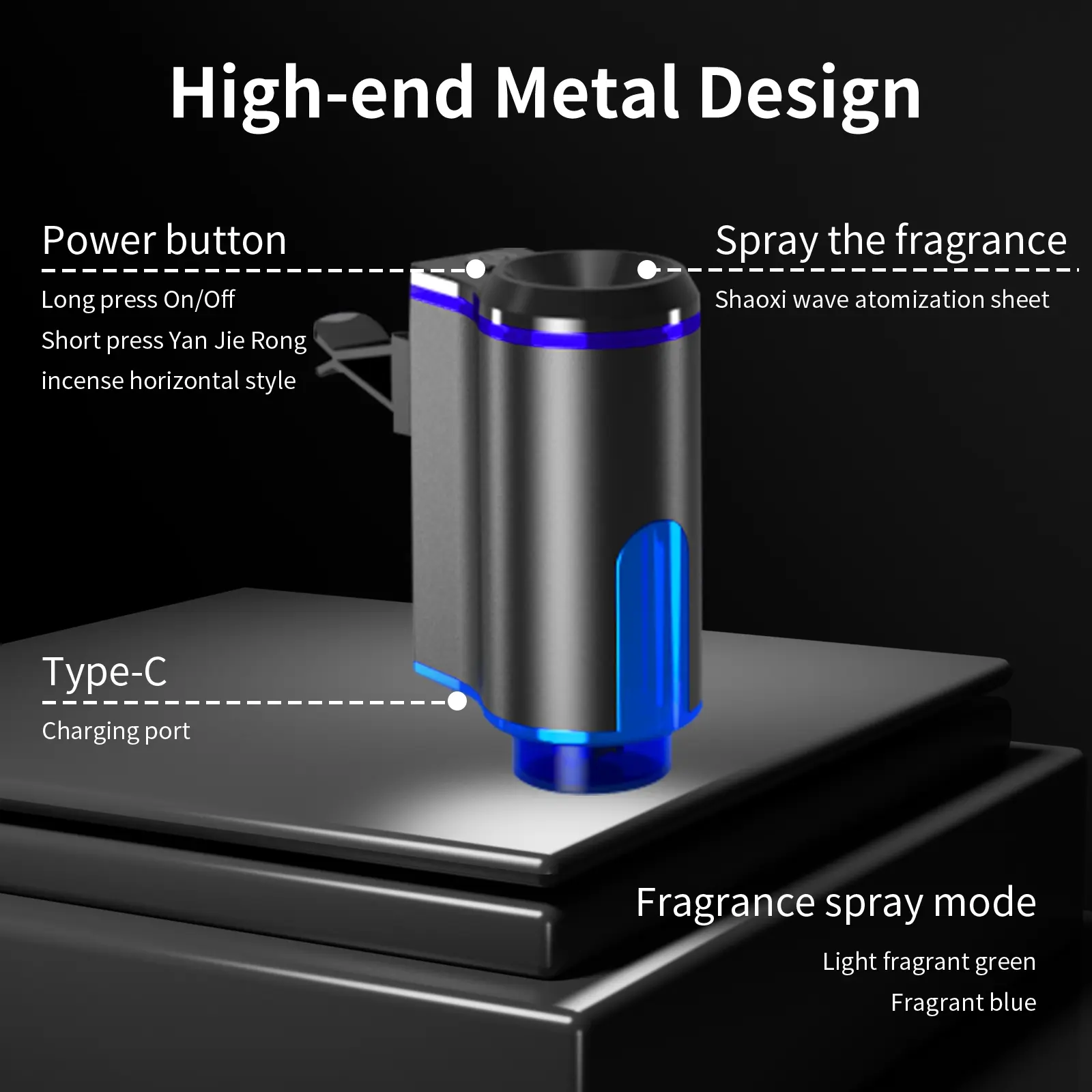 High-end Metal Design

Power button

Long press On/Off
Short press Yan Jie Rong
incense horizontal style

Spray the fragrance

Shaoxi wave atomization sheet

Type-C

Charging port

Fragrance spray mode

Light fragrant green
Fragrant blue