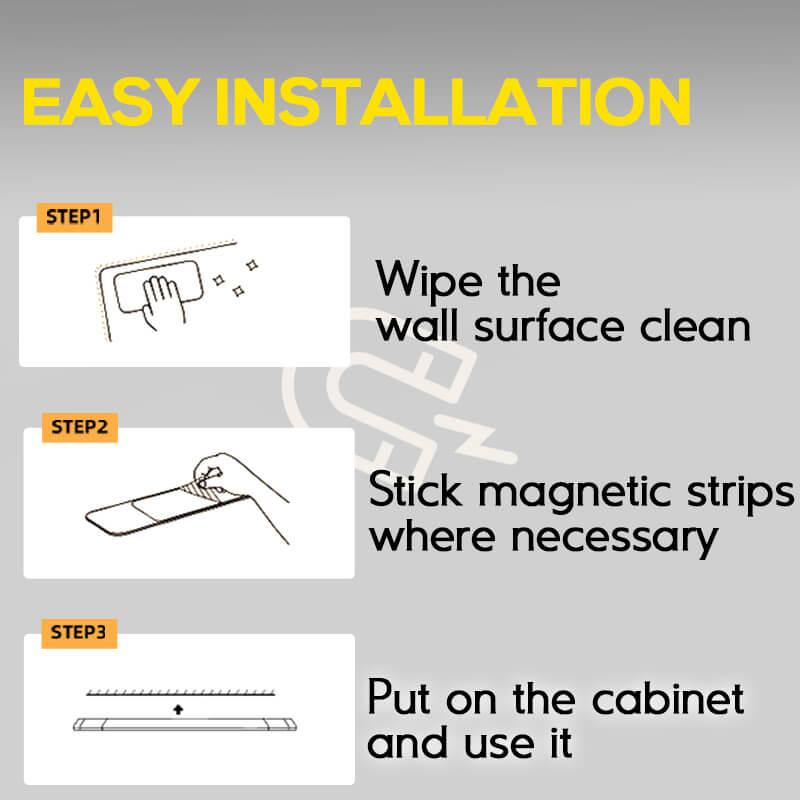 EASY INSTALLATION

STEP1

Wipe the wall surface clean

STEP2

Stick magnetic strips where necessary

STEP3

Put on the cabinet and use it