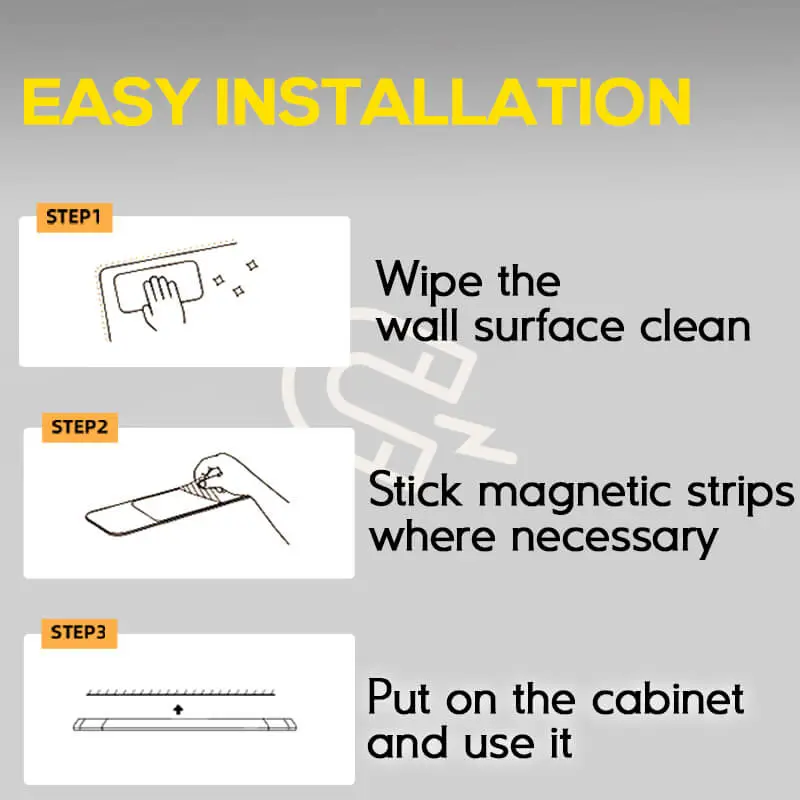 EASY INSTALLATION

STEP1

Wipe the wall surface clean

STEP2

Stick magnetic strips where necessary

STEP3

Put on the cabinet and use it