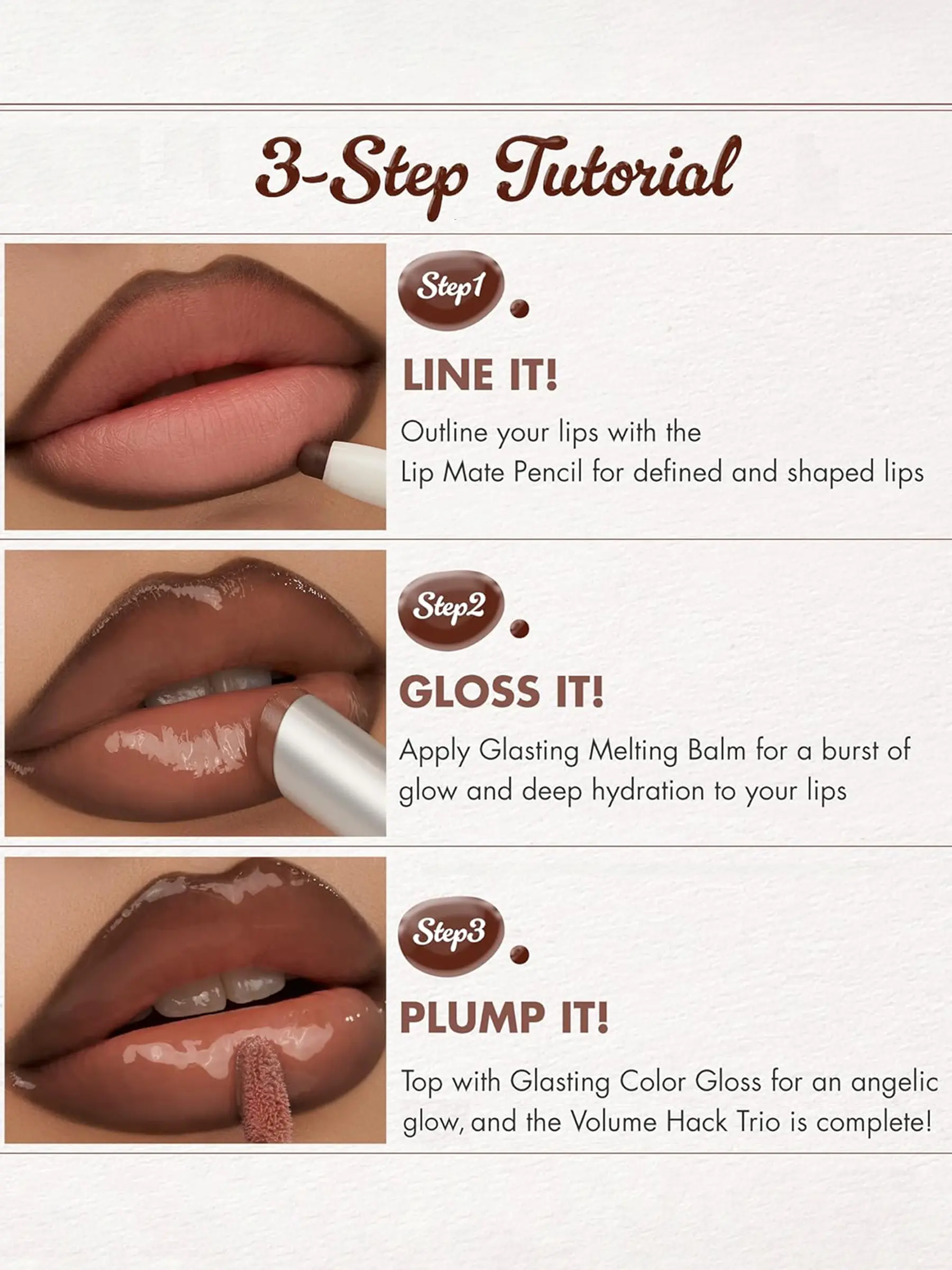 3-Step Tutorial

Step1

LINE IT!

Outline your lips with the Lip Mate Pencil for defined and shaped lips

Step2

GLOSS IT!

Apply Glasting Melting Balm for a burst of glow and deep hydration to your lips

Step3

PLUMP IT!

Top with Glasting Color Gloss for an angelic glow, and the Volume Hack Trio is complete!