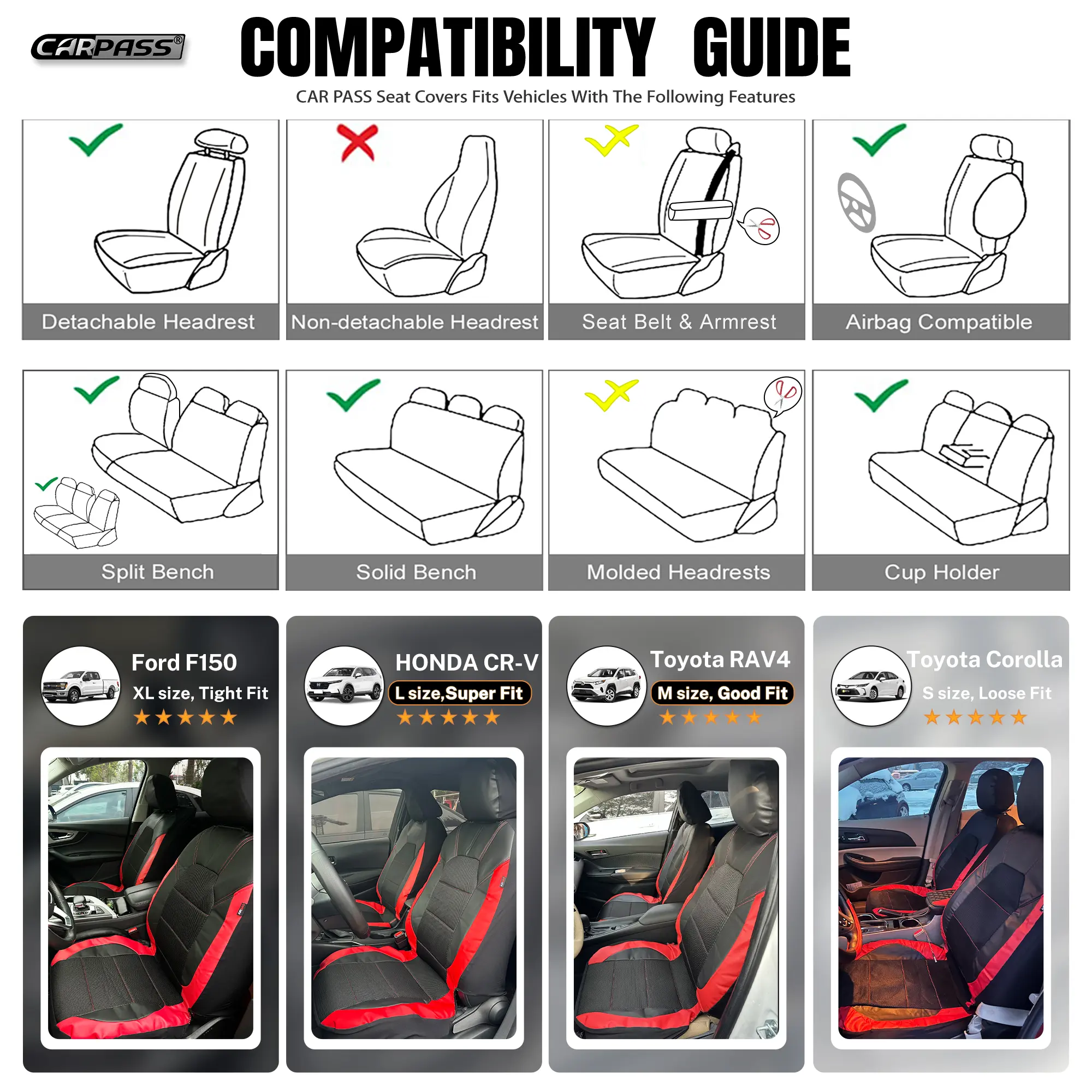 CARPASS®

COMPATIBILITY GUIDE

CAR PASS Seat Covers Fits Vehicles With The Following Features

Detachable Headrest

Non-detachable Headrest

Seat Belt & Armrest

Airbag Compatible

Split Bench

Solid Bench

Molded Headrests

Cup Holder

Ford F150
XL size, Tight Fit
★★★★★

HONDA CR-V
L size,Super Fit
★★★★★

Toyota RAV4
M size, Good Fit
★★★★★

Toyota Corolla
S size, Loose Fit
★★★★★