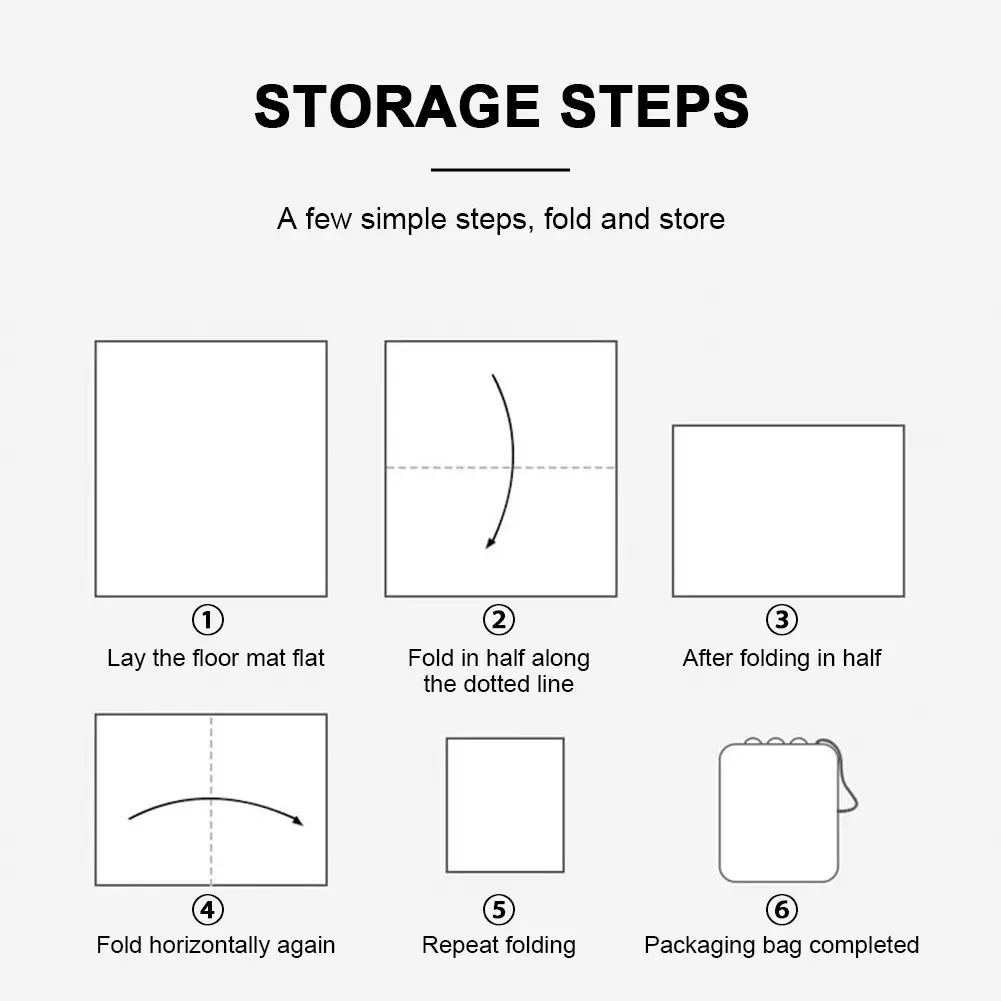 STORAGE STEPS

A few simple steps, fold and store

①
Lay the floor mat flat

②
Fold in half along the dotted line

③
After folding in half

④
Fold horizontally again

⑤
Repeat folding

⑥
Packaging bag completed