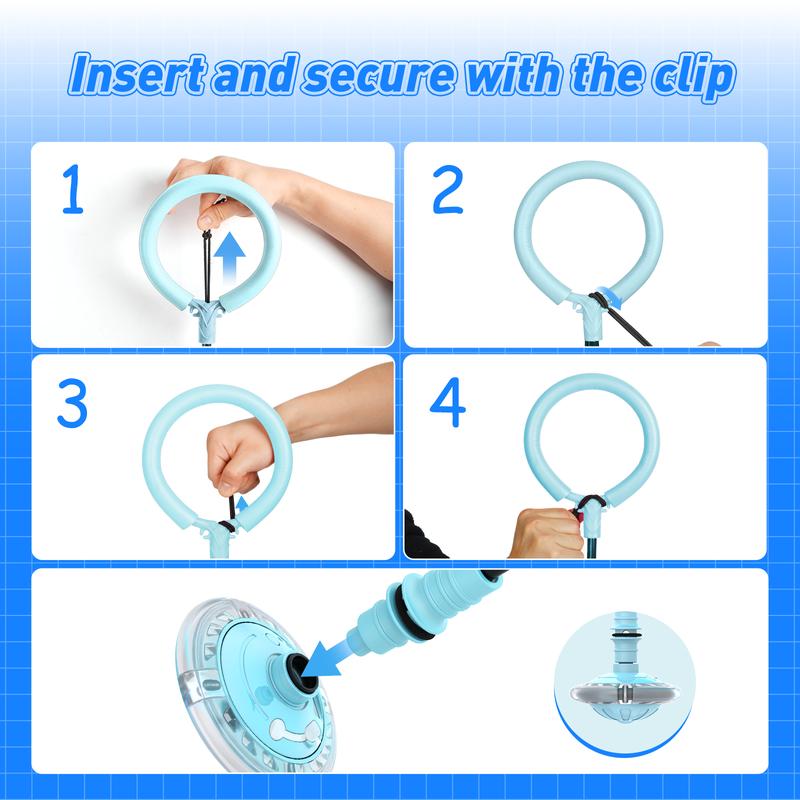 Insert and secure with the clip

1

2

3

4