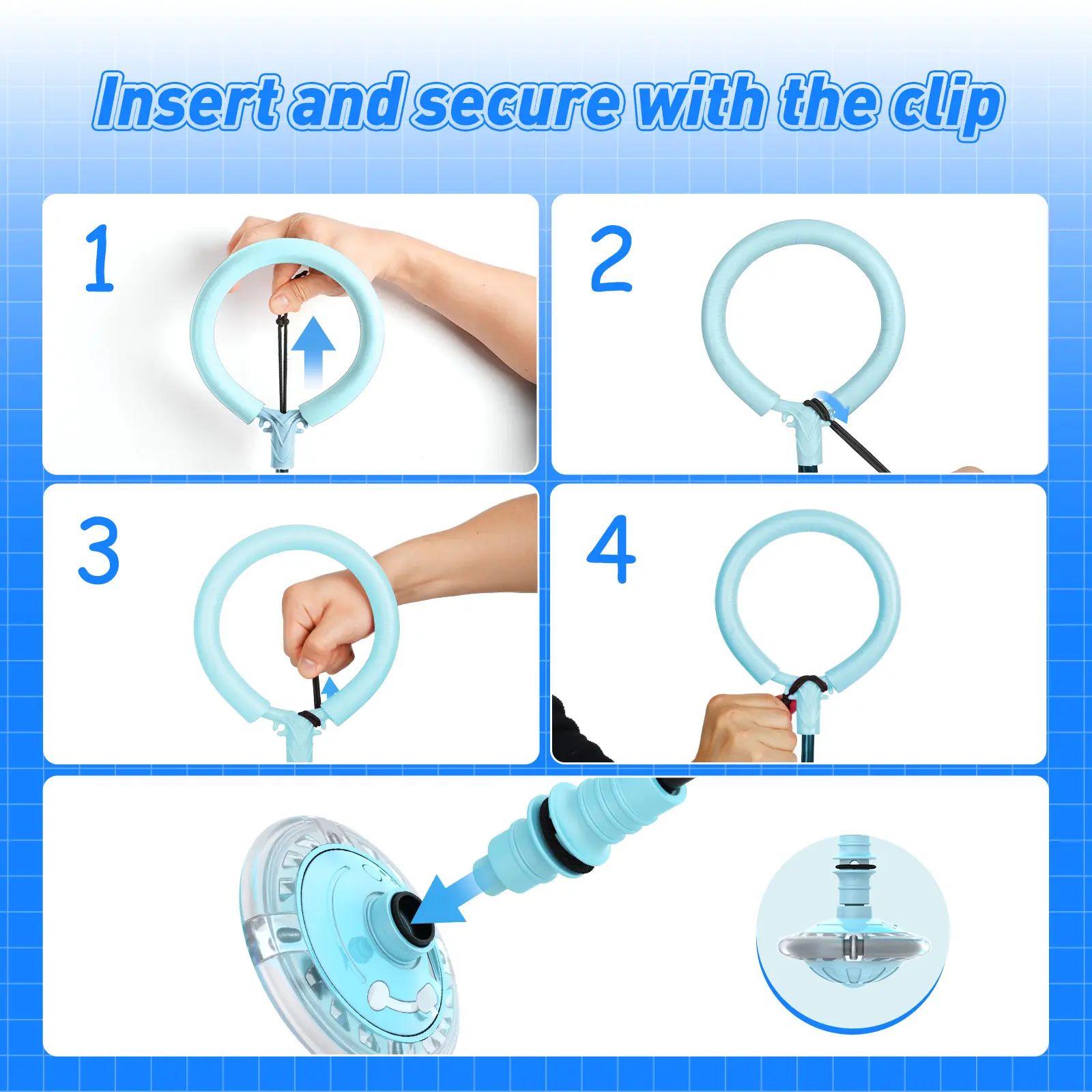 Insert and secure with the clip

1

2

3

4