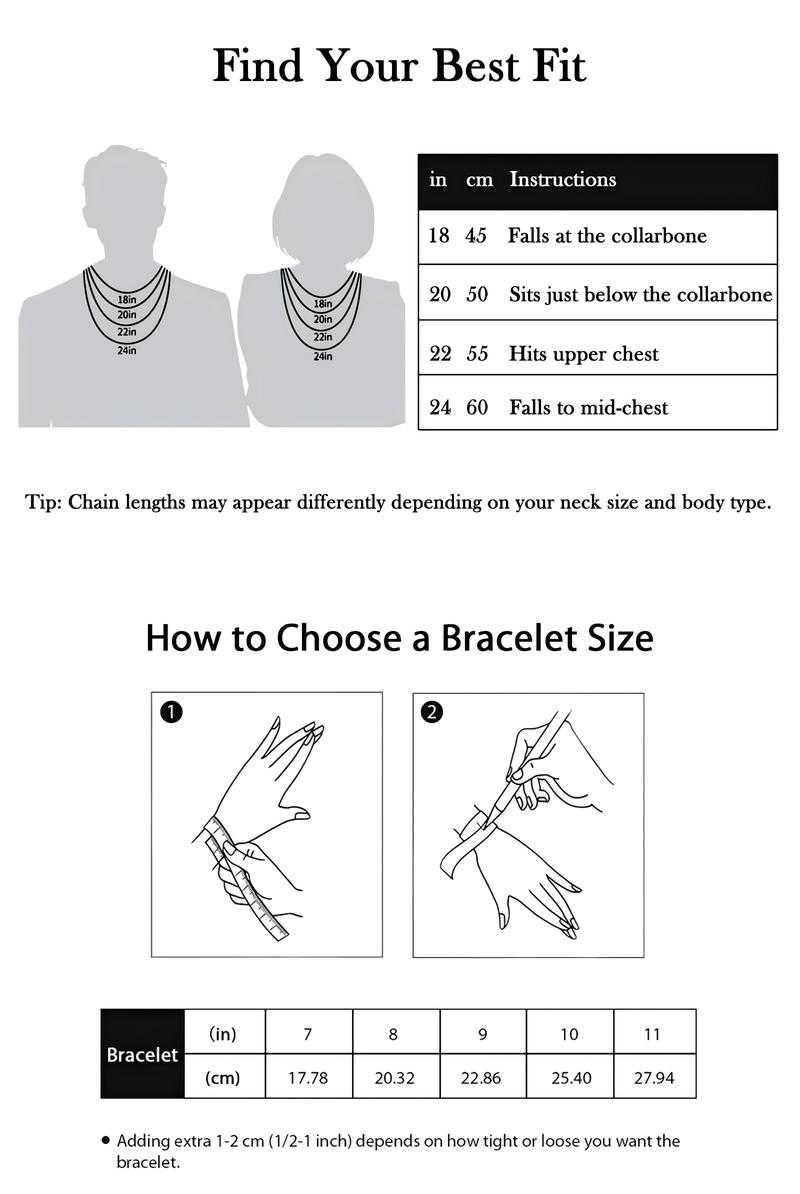 Find Your Best Fit

18in
20in
22in
24in

18in
20in
22in
24in

| in | cm | Instructions |
|---|---|---|
| 18 | 45 | Falls at the collarbone |
| 20 | 50 | Sits just below the collarbone |
| 22 | 55 | Hits upper chest |
| 24 | 60 | Falls to mid-chest |

Tip: Chain lengths may appear differently depending on your neck size and body type.

How to Choose a Bracelet Size

1

2

| Bracelet | (in) | 7 | 8 | 9 | 10 | 11 |
|---|---|---|---|---|---|---|
| | (cm) | 17.78 | 20.32 | 22.86 | 25.40 | 27.94 |

• Adding extra 1-2 cm (1/2-1 inch) depends on how tight or loose you want the bracelet.