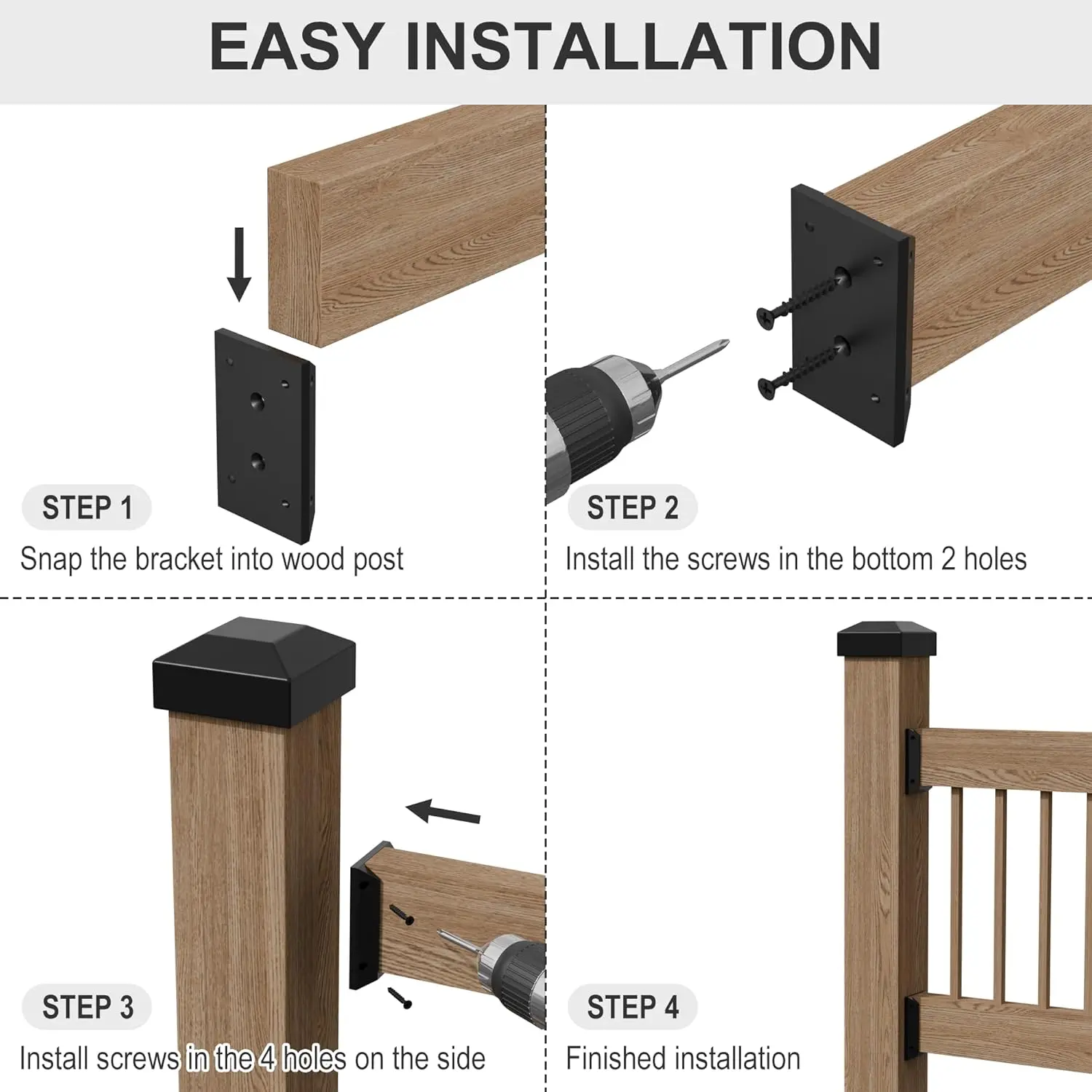 EASY INSTALLATION

STEP 1

Snap the bracket into wood post

STEP 2

Install the screws in the bottom 2 holes

STEP 3

Install screws in the 4 holes on the side

STEP 4

Finished installation