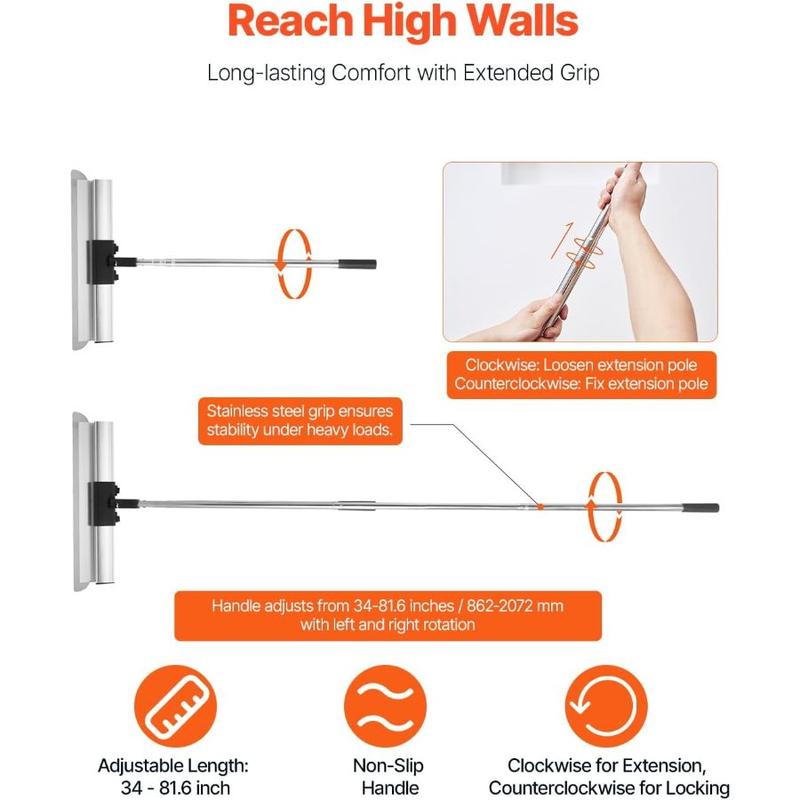 Reach High Walls

Long-lasting Comfort with Extended Grip

Clockwise: Loosen extension pole
Counterclockwise: Fix extension pole

Stainless steel grip ensures stability under heavy loads.

Handle adjusts from 34-81.6 inches / 862-2072 mm with left and right rotation

Adjustable Length:
34 - 81.6 inch

Non-Slip
Handle

Clockwise for Extension,
Counterclockwise for Locking