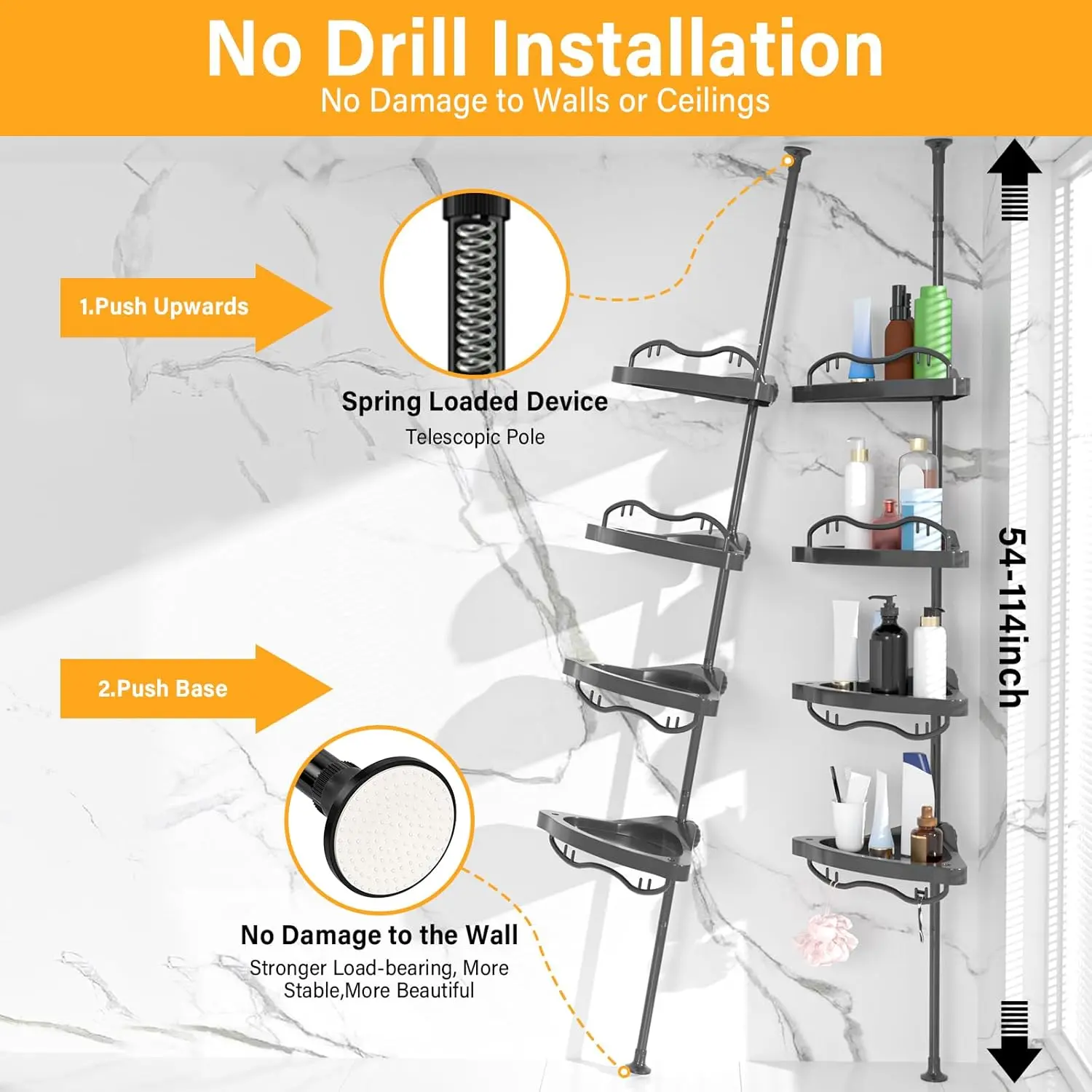 No Drill Installation
No Damage to Walls or Ceilings

1.Push Upwards

Spring Loaded Device
Telescopic Pole

2.Push Base

No Damage to the Wall
Stronger Load-bearing, More Stable,More Beautiful

54-114inch