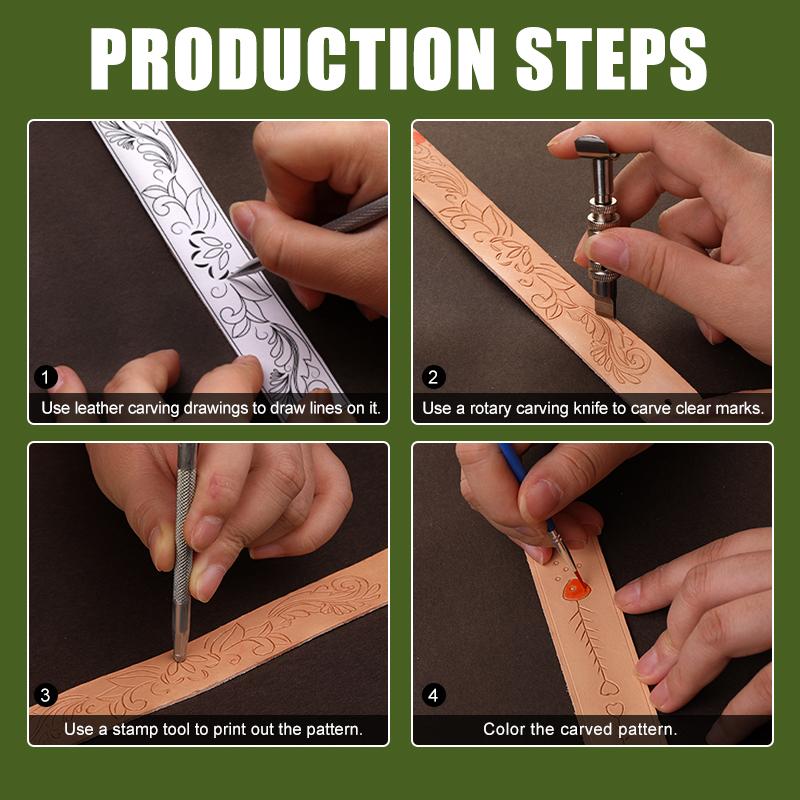 PRODUCTION STEPS

1
Use leather carving drawings to draw lines on it.

2
Use a rotary carving knife to carve clear marks.

3
Use a stamp tool to print out the pattern.

4
Color the carved pattern.