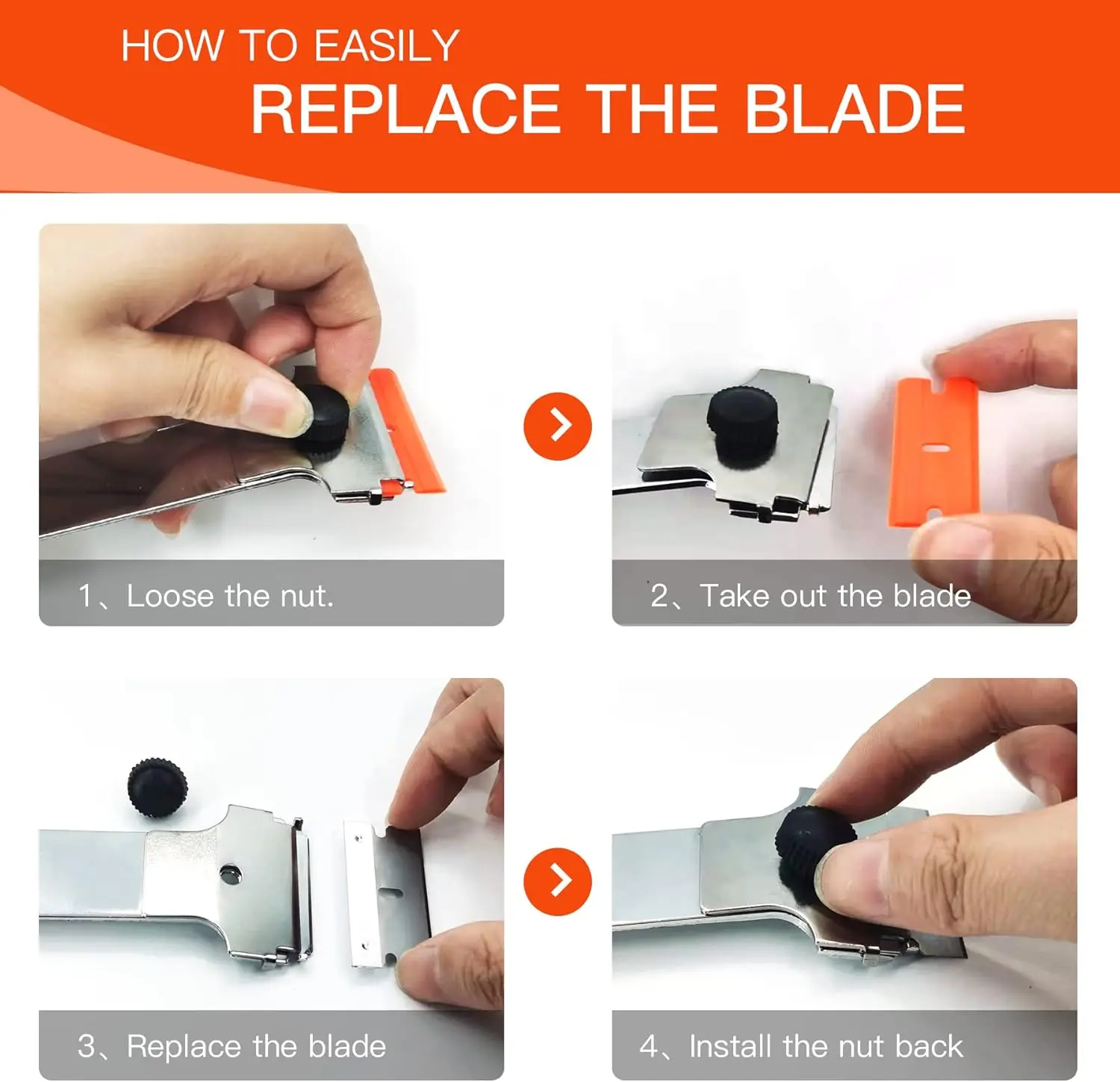 HOW TO EASILY
REPLACE THE BLADE

1、Loose the nut.

2、Take out the blade

3、Replace the blade

4、Install the nut back