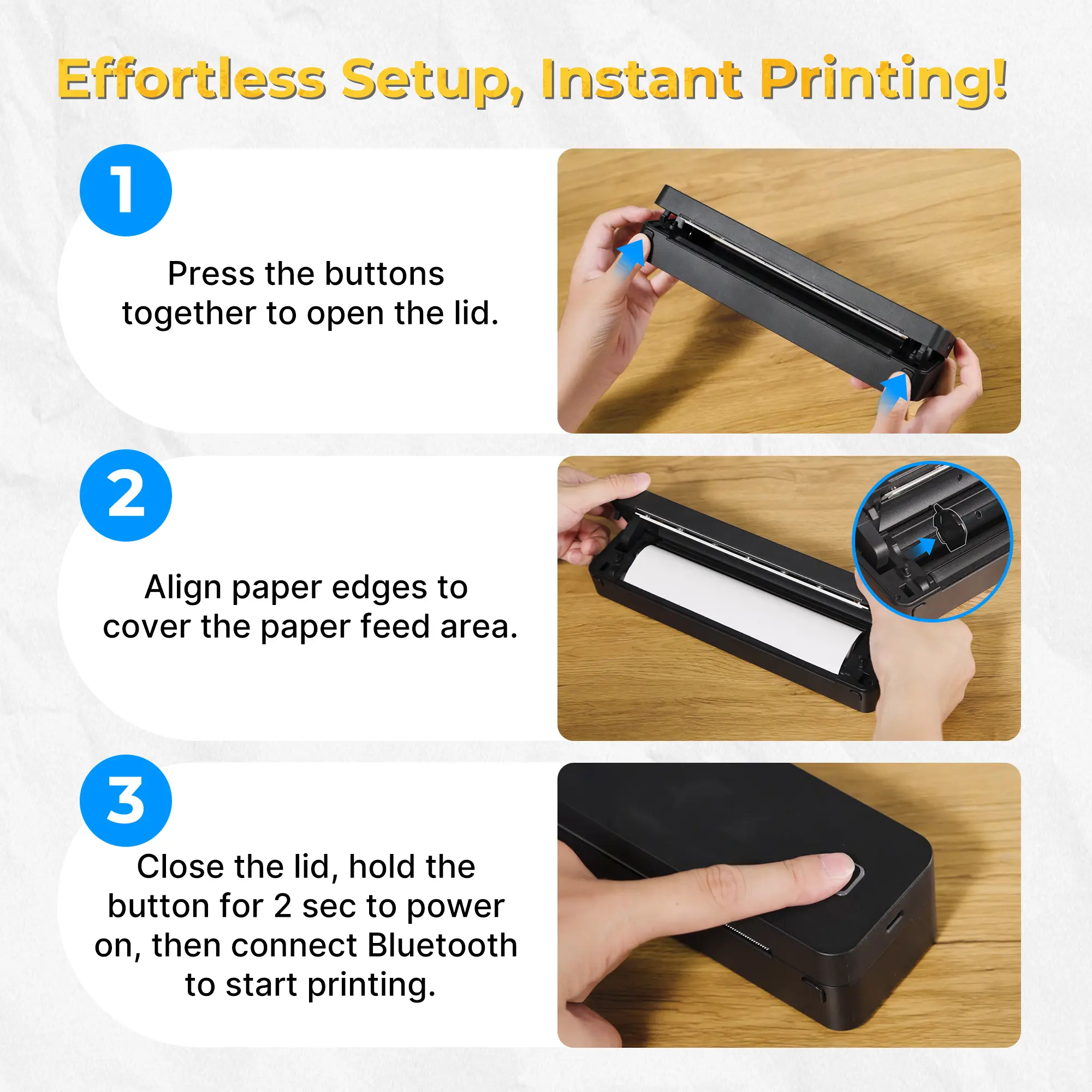 Effortless Setup, Instant Printing!

1

Press the buttons together to open the lid.

2

Align paper edges to cover the paper feed area.

3

Close the lid, hold the button for 2 sec to power on, then connect Bluetooth to start printing.