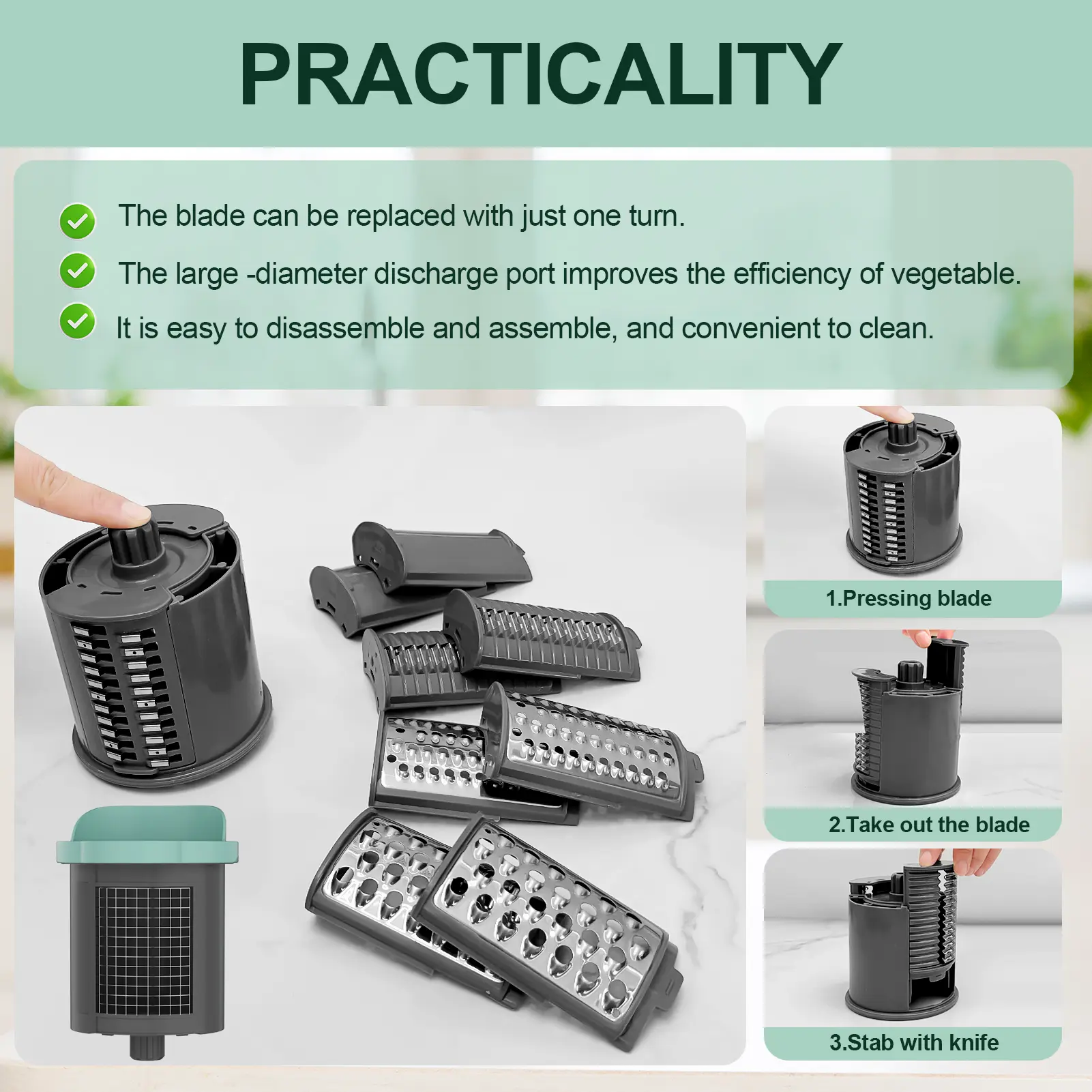 PRACTICALITY

The blade can be replaced with just one turn.

The large -diameter discharge port improves the efficiency of vegetable.

It is easy to disassemble and assemble, and convenient to clean.

1.Pressing blade

2.Take out the blade

3.Stab with knife