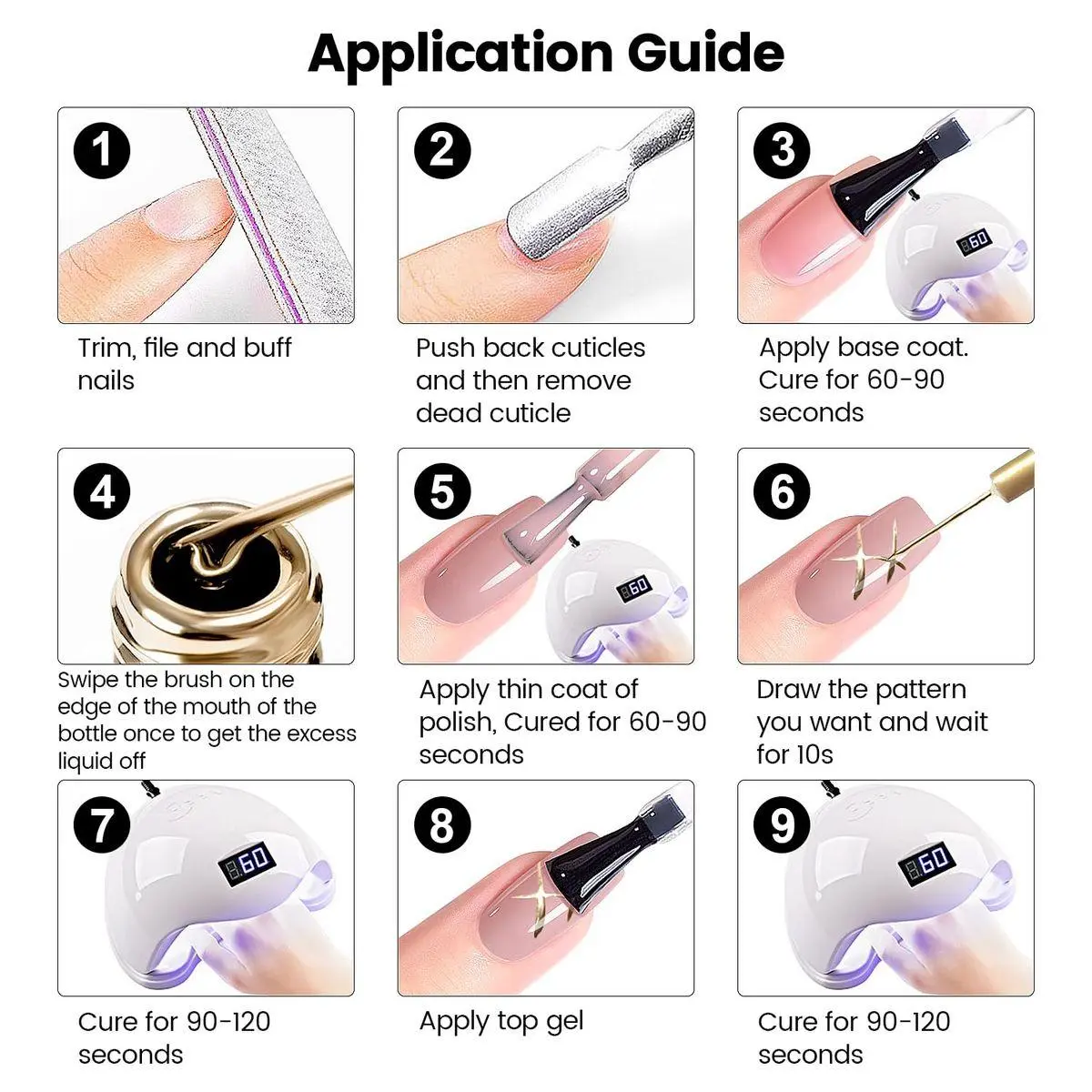 Application Guide

1

Trim, file and buff nails

2

Push back cuticles and then remove dead cuticle

3

60

Apply base coat. Cure for 60-90 seconds

4

Swipe the brush on the edge of the mouth of the bottle once to get the excess liquid off

5

60

Apply thin coat of polish, Cured for 60-90 seconds

6

Draw the pattern you want and wait for 10s

7

60

Cure for 90-120 seconds

8

Apply top gel

9

60

Cure for 90-120 seconds