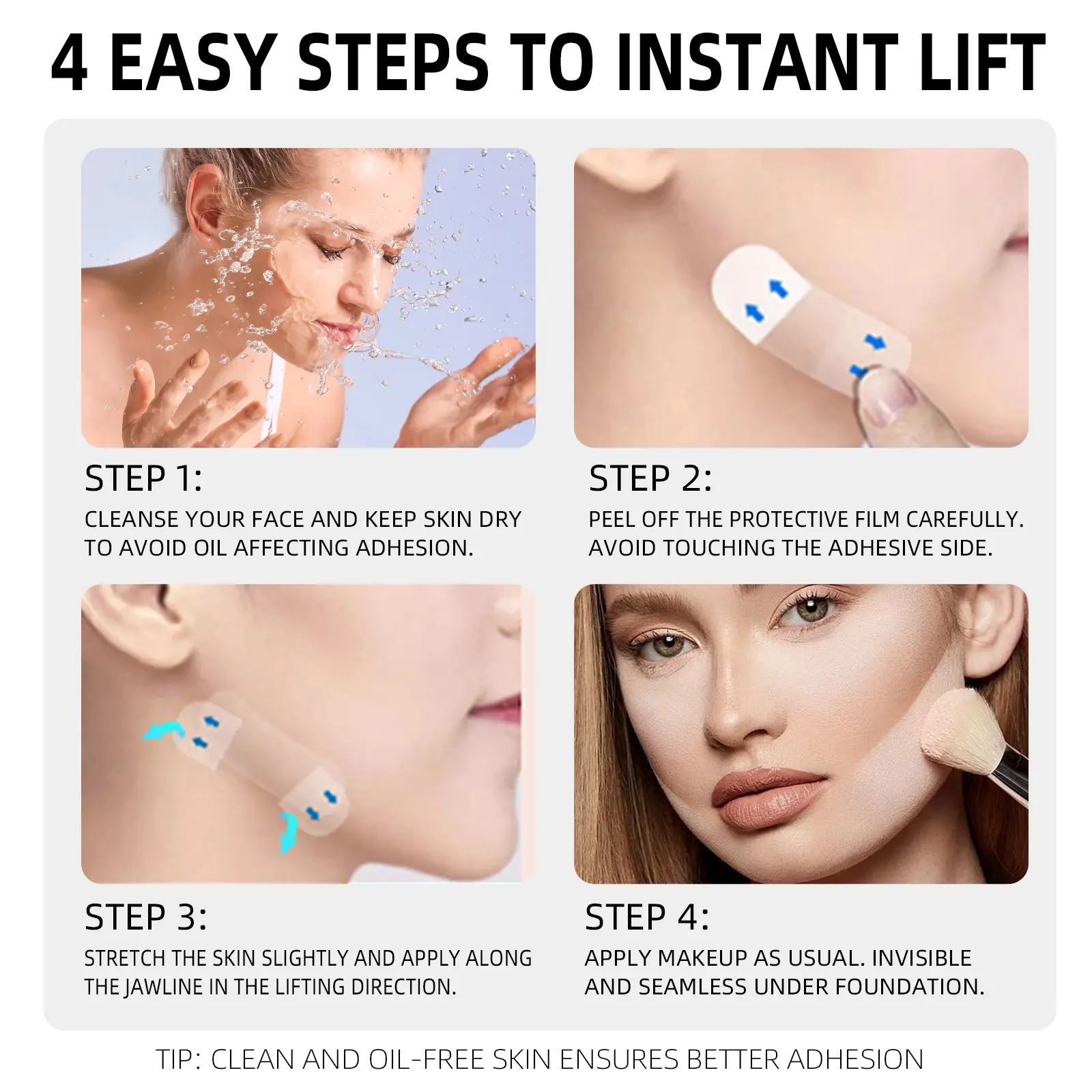 4 EASY STEPS TO INSTANT LIFT

STEP 1:
CLEANSE YOUR FACE AND KEEP SKIN DRY TO AVOID OIL AFFECTING ADHESION.

STEP 2:
PEEL OFF THE PROTECTIVE FILM CAREFULLY. AVOID TOUCHING THE ADHESIVE SIDE.

STEP 3:
STRETCH THE SKIN SLIGHTLY AND APPLY ALONG THE JAWLINE IN THE LIFTING DIRECTION.

STEP 4:
APPLY MAKEUP AS USUAL. INVISIBLE AND SEAMLESS UNDER FOUNDATION.

TIP: CLEAN AND OIL-FREE SKIN ENSURES BETTER ADHESION