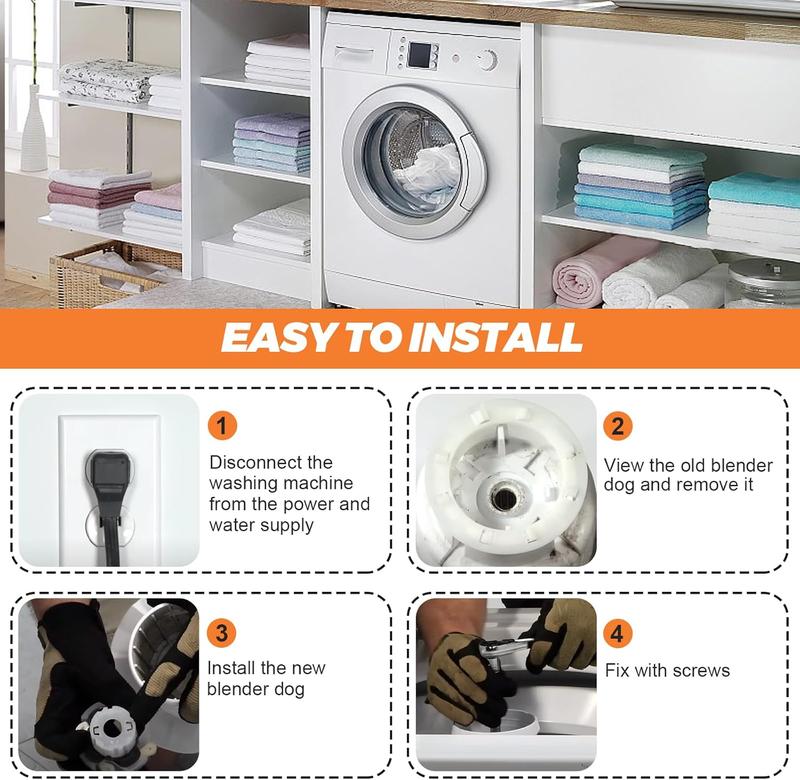 EASY TO INSTALL

1

Disconnect the washing machine from the power and water supply

2

View the old blender dog and remove it

3

Install the new blender dog

4

Fix with screws