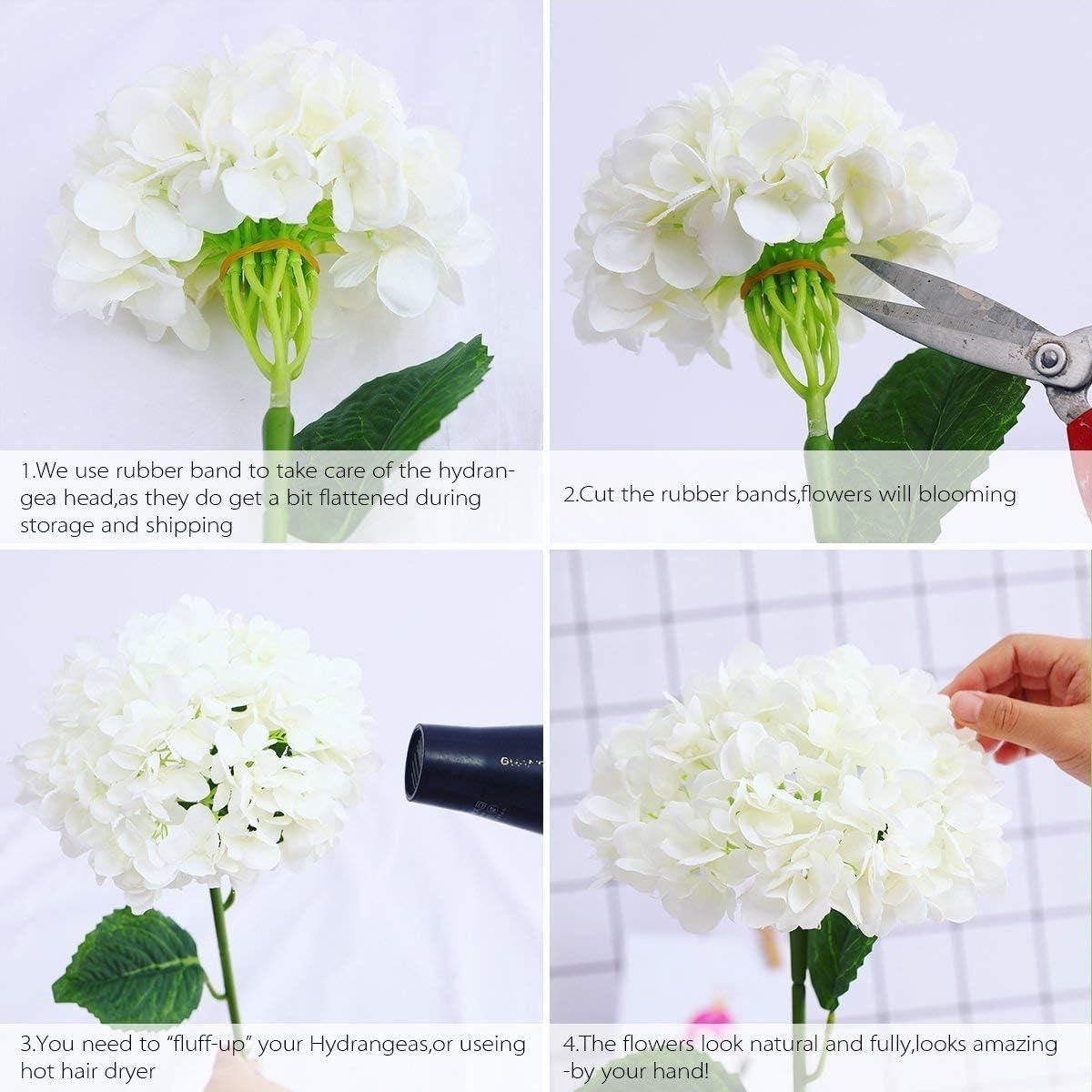 1.We use rubber band to take care of the hydrangea head,as they do get a bit flattened during storage and shipping

2.Cut the rubber bands,flowers will blooming

3.You need to "fluff-up" your Hydrangeas,or useing hot hair dryer

4.The flowers look natural and fully,looks amazing -by your hand!