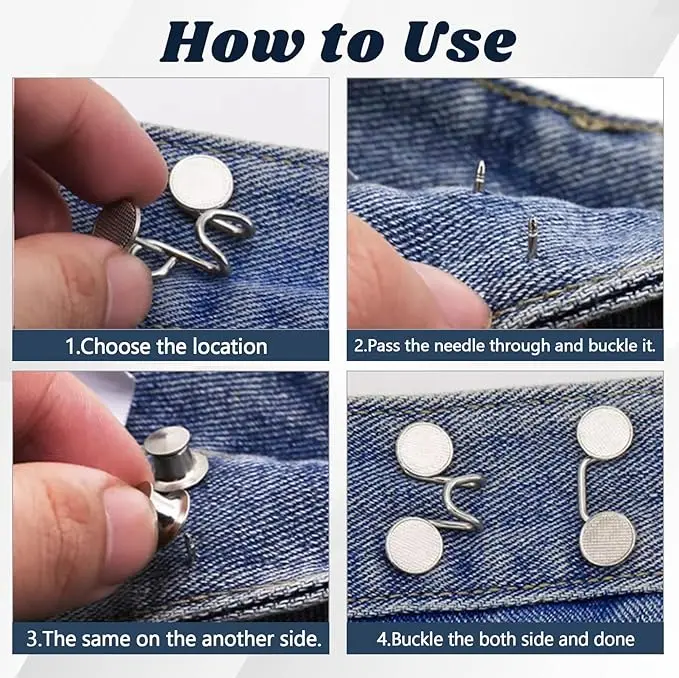 How to Use

1.Choose the location

2.Pass the needle through and buckle it.

3.The same on the another side.

4.Buckle the both side and done