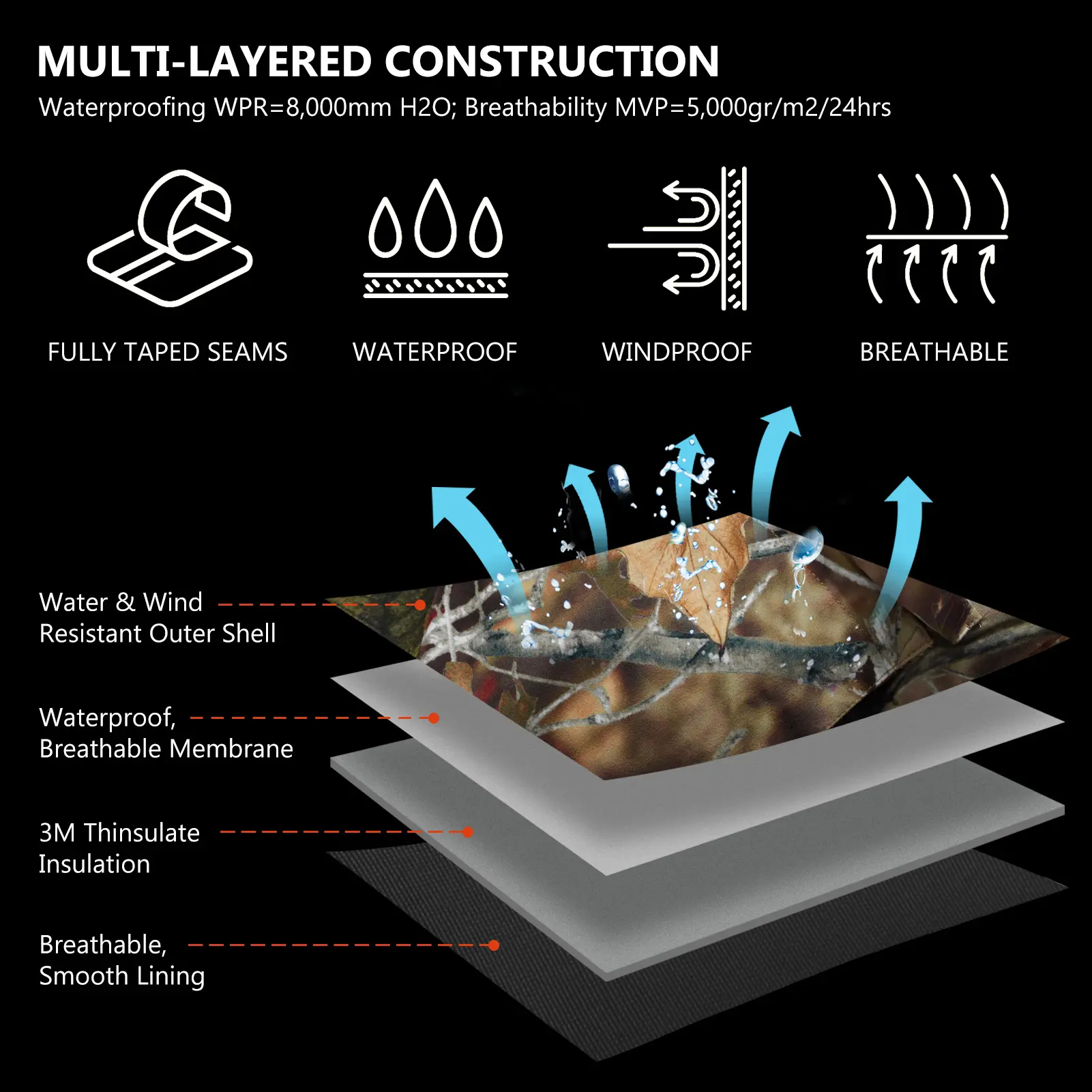 MULTI-LAYERED CONSTRUCTION
Waterproofing WPR=8,000mm H2O; Breathability MVP=5,000gr/m2/24hrs

FULLY TAPED SEAMS

WATERPROOF

WINDPROOF

BREATHABLE

Water & Wind Resistant Outer Shell

Waterproof, Breathable Membrane

3M Thinsulate Insulation

Breathable, Smooth Lining