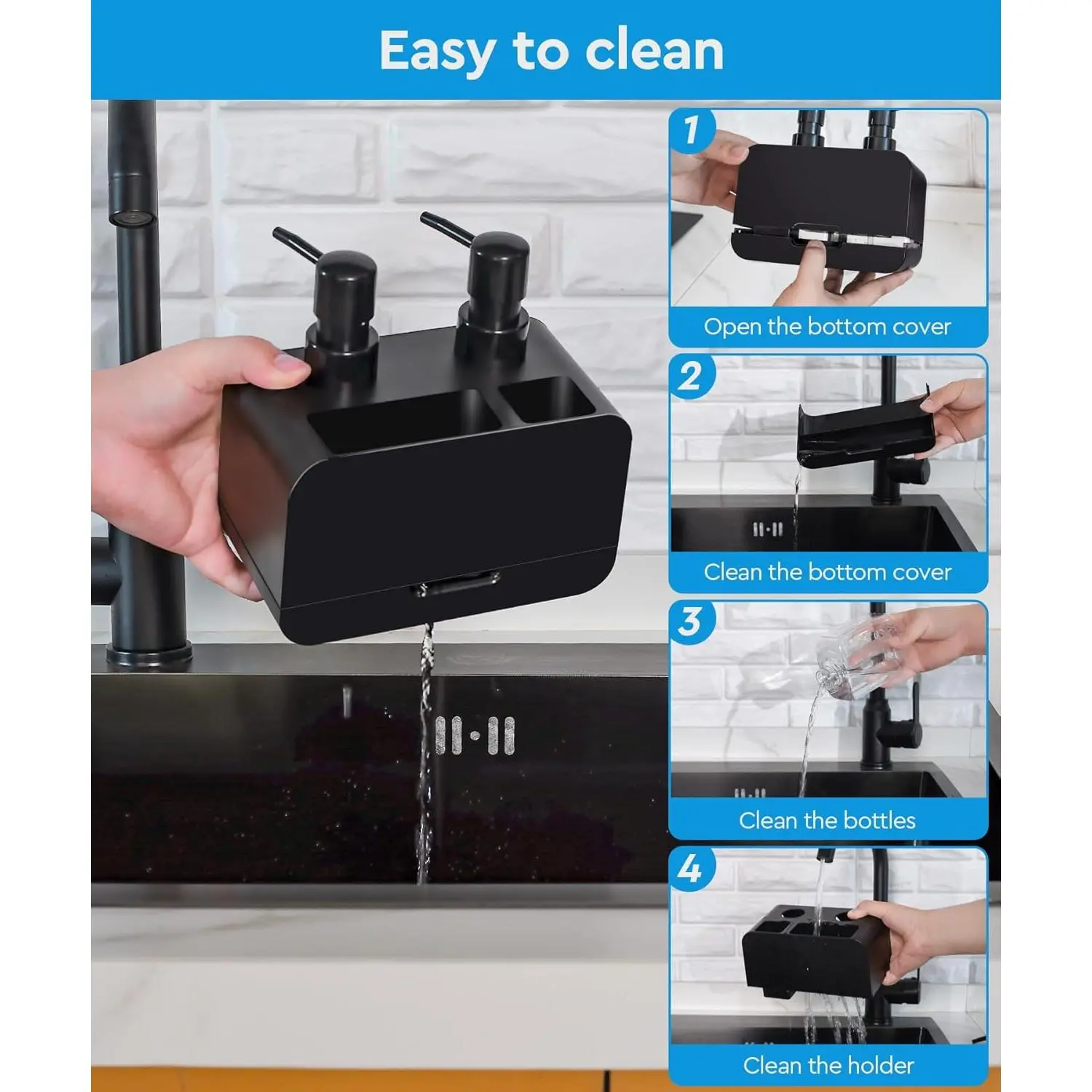 Easy to clean

1
Open the bottom cover

2
Clean the bottom cover

3
Clean the bottles

4
Clean the holder