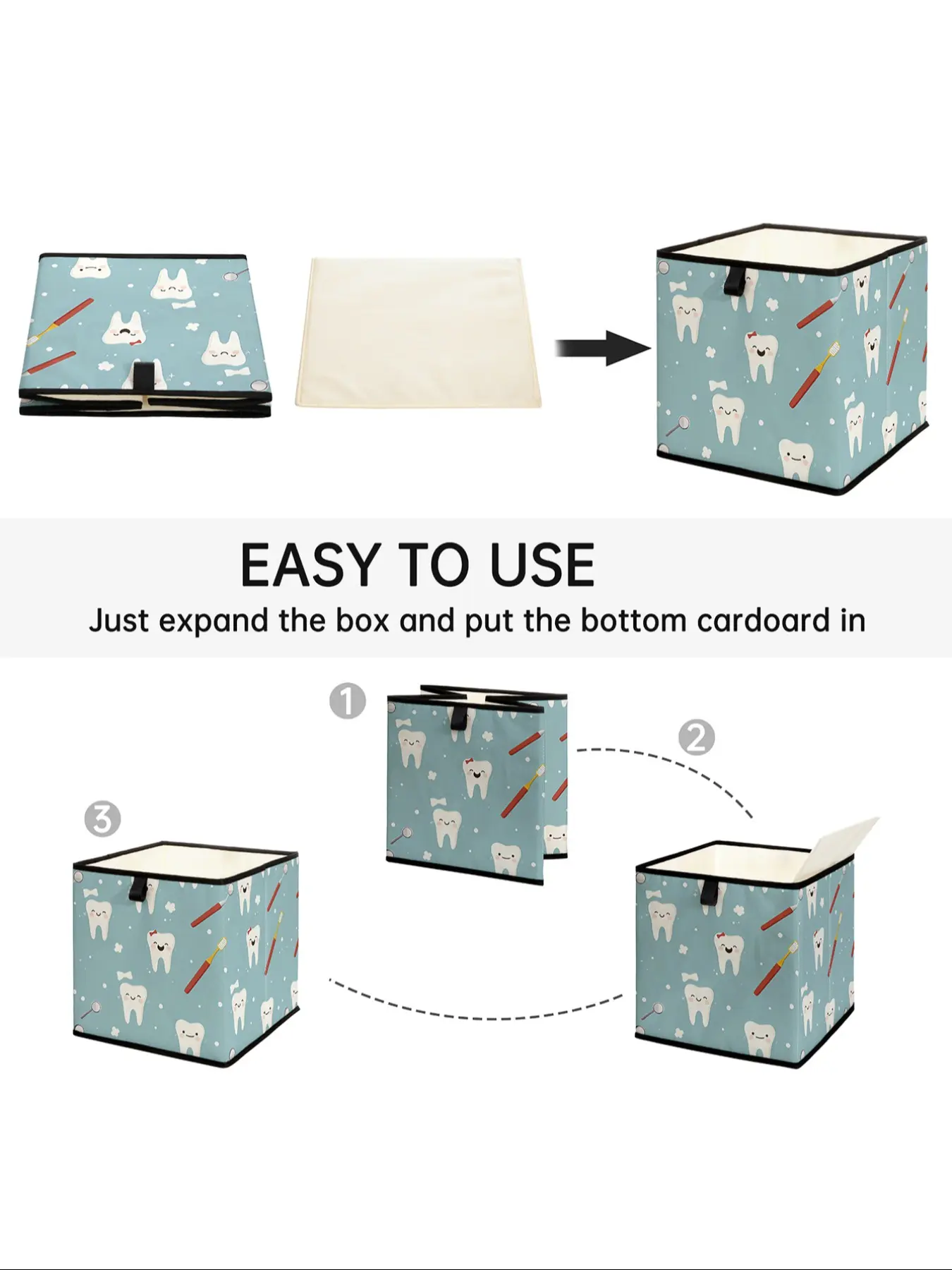 EASY TO USE

Just expand the box and put the bottom cardoard in

1

2

3