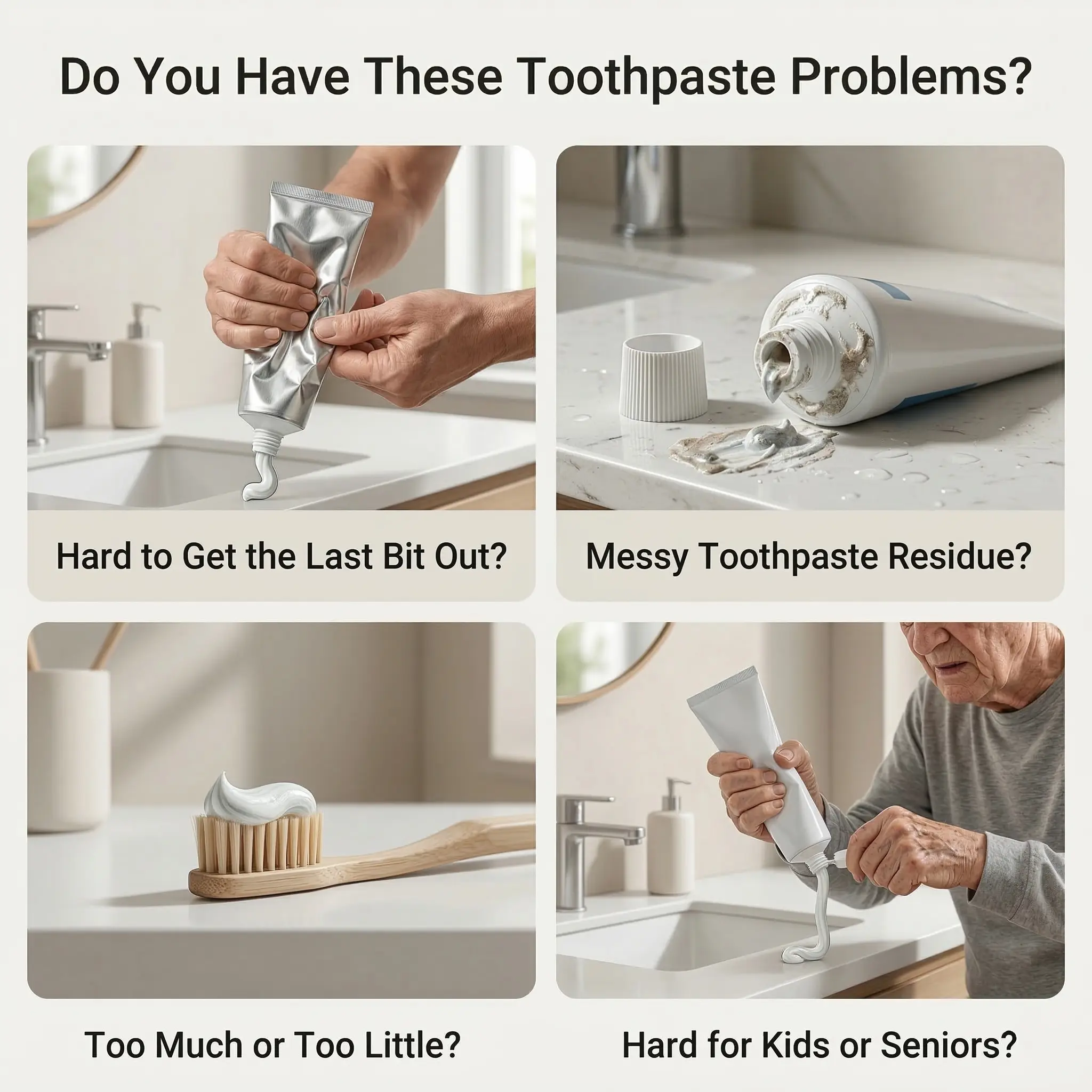 Do You Have These Toothpaste Problems?

Hard to Get the Last Bit Out?

Messy Toothpaste Residue?

Too Much or Too Little?

Hard for Kids or Seniors?