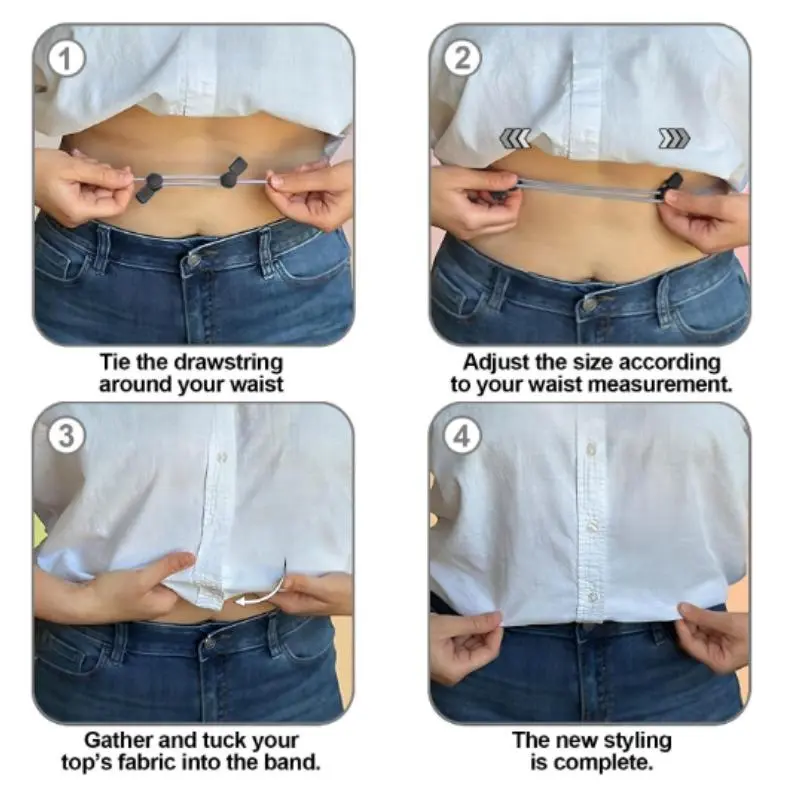 1

Tie the drawstring around your waist

2

Adjust the size according to your waist measurement.

3

Gather and tuck your top's fabric into the band.

4

The new styling is complete.