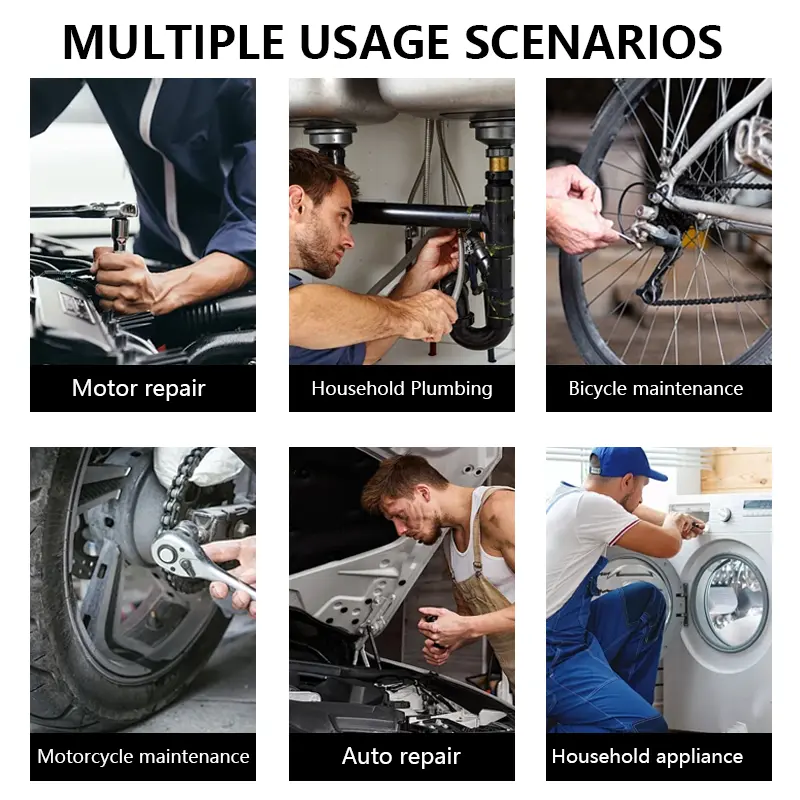 MULTIPLE USAGE SCENARIOS

Motor repair

Household Plumbing

Bicycle maintenance

Motorcycle maintenance

Auto repair

Household appliance