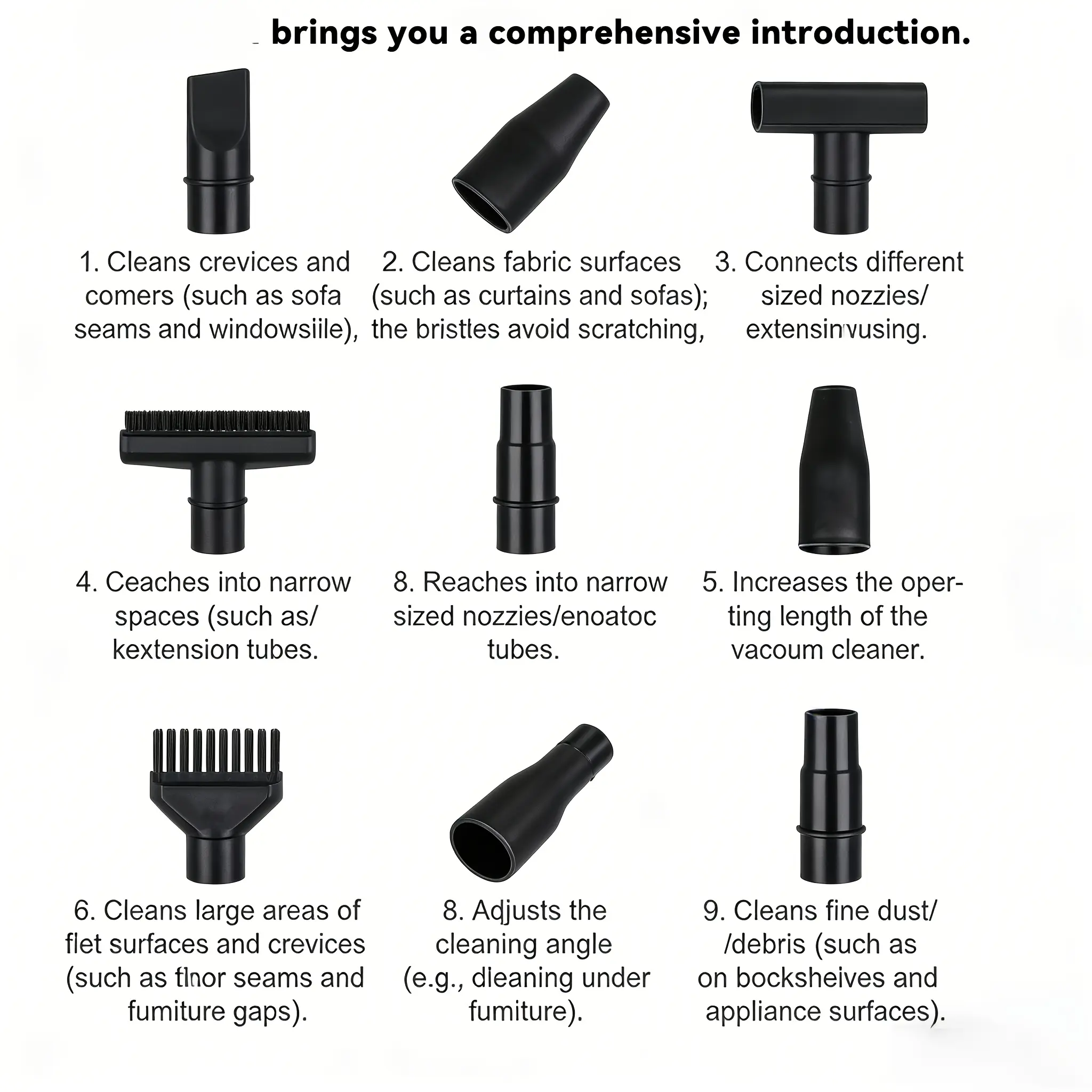 brings you a comprehensive introduction.

1. Cleans crevices and comers (such as sofa seams and windowsiile),

2. Cleans fabric surfaces (such as curtains and sofas); the bristles avoid scratching,

3. Connects different sized nozzies/ extensinvusing.

4. Ceaches into narrow spaces (such as/ kextension tubes.

8. Reaches into narrow sized nozzies/enoatoc tubes.

5. Increases the oper-ting length of the vacoum cleaner.

6. Cleans large areas of flet surfaces and crevices (such as flnor seams and fumiture gaps).

8. Adjusts the cleaning angle (e.g., dleaning under fumiture).

9. Cleans fine dust/ /debris (such as on bocksheives and appliance surfaces).