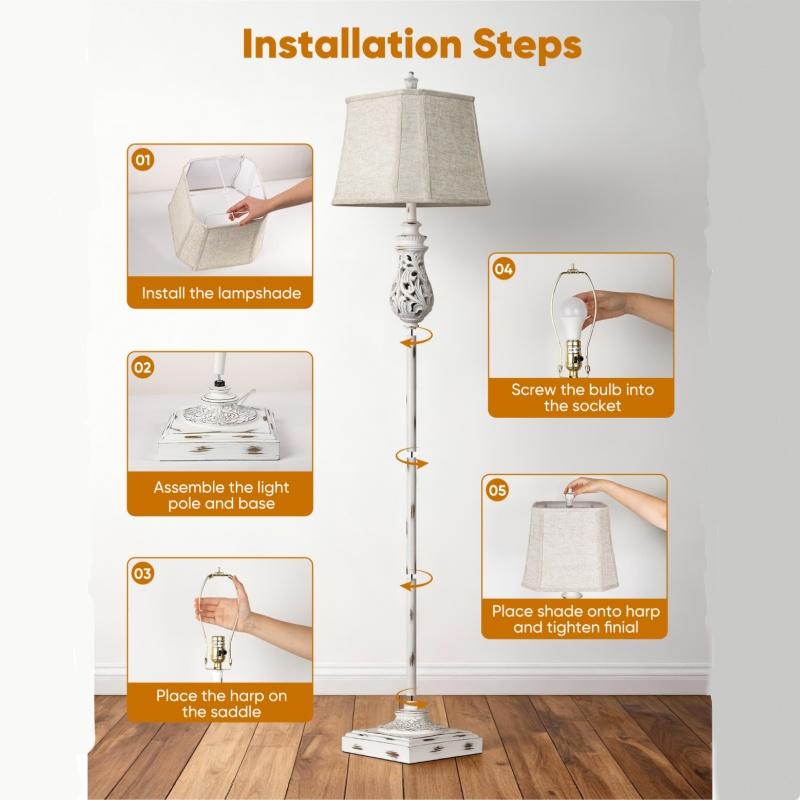 Installation Steps

01

Install the lampshade

02

Assemble the light pole and base

03

Place the harp on the saddle

04

Screw the bulb into the socket

05

Place shade onto harp and tighten finial