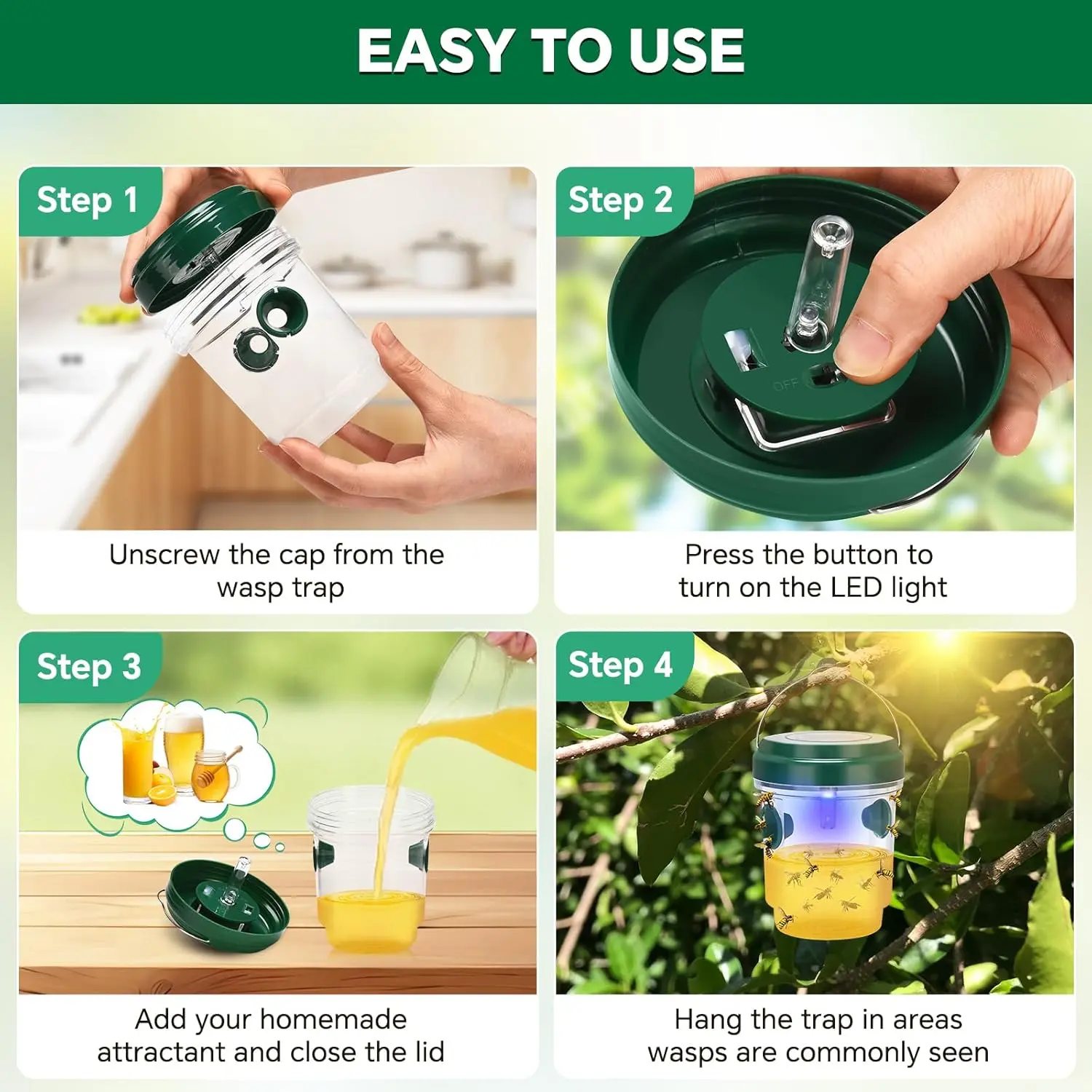 EASY TO USE

Step 1

Unscrew the cap from the wasp trap

Step 2

OFF

Press the button to turn on the LED light

Step 3

Add your homemade attractant and close the lid

Step 4

Hang the trap in areas wasps are commonly seen