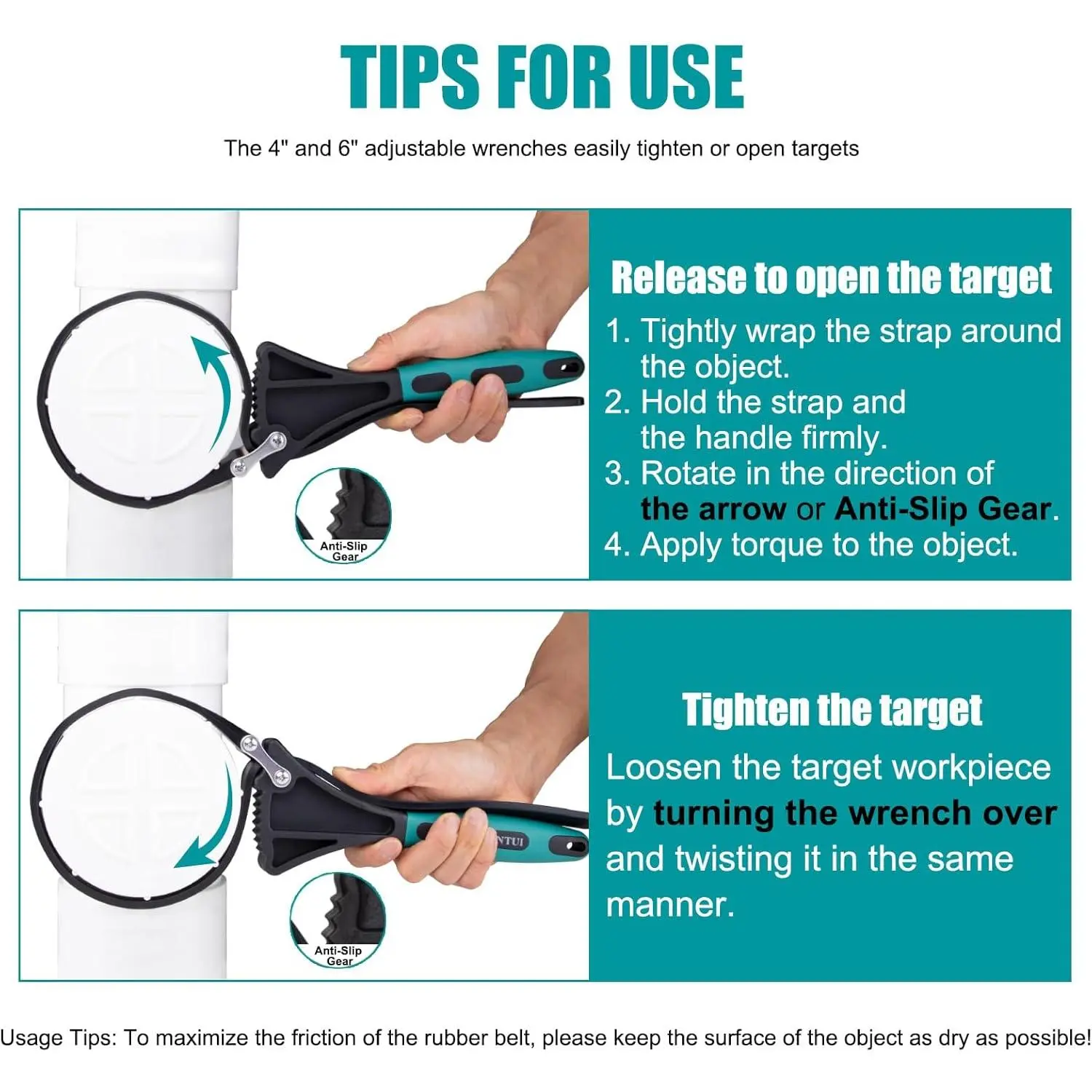 TIPS FOR USE

The 4" and 6" adjustable wrenches easily tighten or open targets

Anti-Slip Gear

Release to open the target

1. Tightly wrap the strap around the object.
2. Hold the strap and the handle firmly.
3. Rotate in the direction of the arrow or Anti-Slip Gear.
4. Apply torque to the object.

NTUI

Anti-Slip Gear

Tighten the target

Loosen the target workpiece by turning the wrench over and twisting it in the same manner.

Usage Tips: To maximize the friction of the rubber belt, please keep the surface of the object as dry as possible!