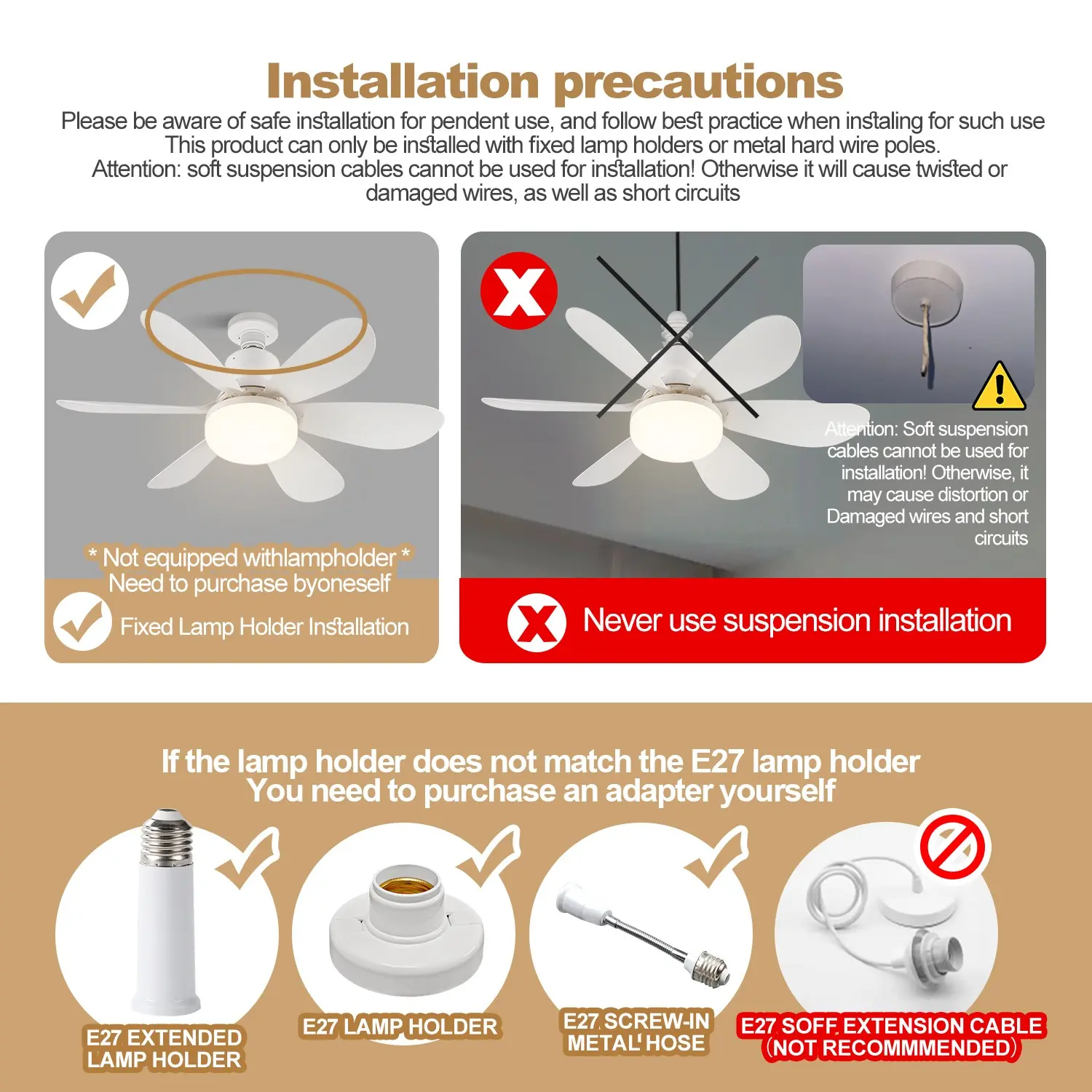 Installation precautions

Please be aware of safe installation for pendent use, and follow best practice when instaling for such use
This product can only be installed with fixed lamp holders or metal hard wire poles.
Attention: soft suspension cables cannot be used for installation! Otherwise it will cause twisted or damaged wires, as well as short circuits

* Not equipped withlampholder *
Need to purchase byoneself

Fixed Lamp Holder Installation

Attention: Soft suspension cables cannot be used for installation! Otherwise, it may cause distortion or Damaged wires and short circuits

Never use suspension installation

If the lamp holder does not match the E27 lamp holder
You need to purchase an adapter yourself

E27 EXTENDED LAMP HOLDER

E27 LAMP HOLDER

E27 SCREW-IN METAL HOSE

E27 SOFF EXTENSION CABLE (NOT RECOMMMENDED)