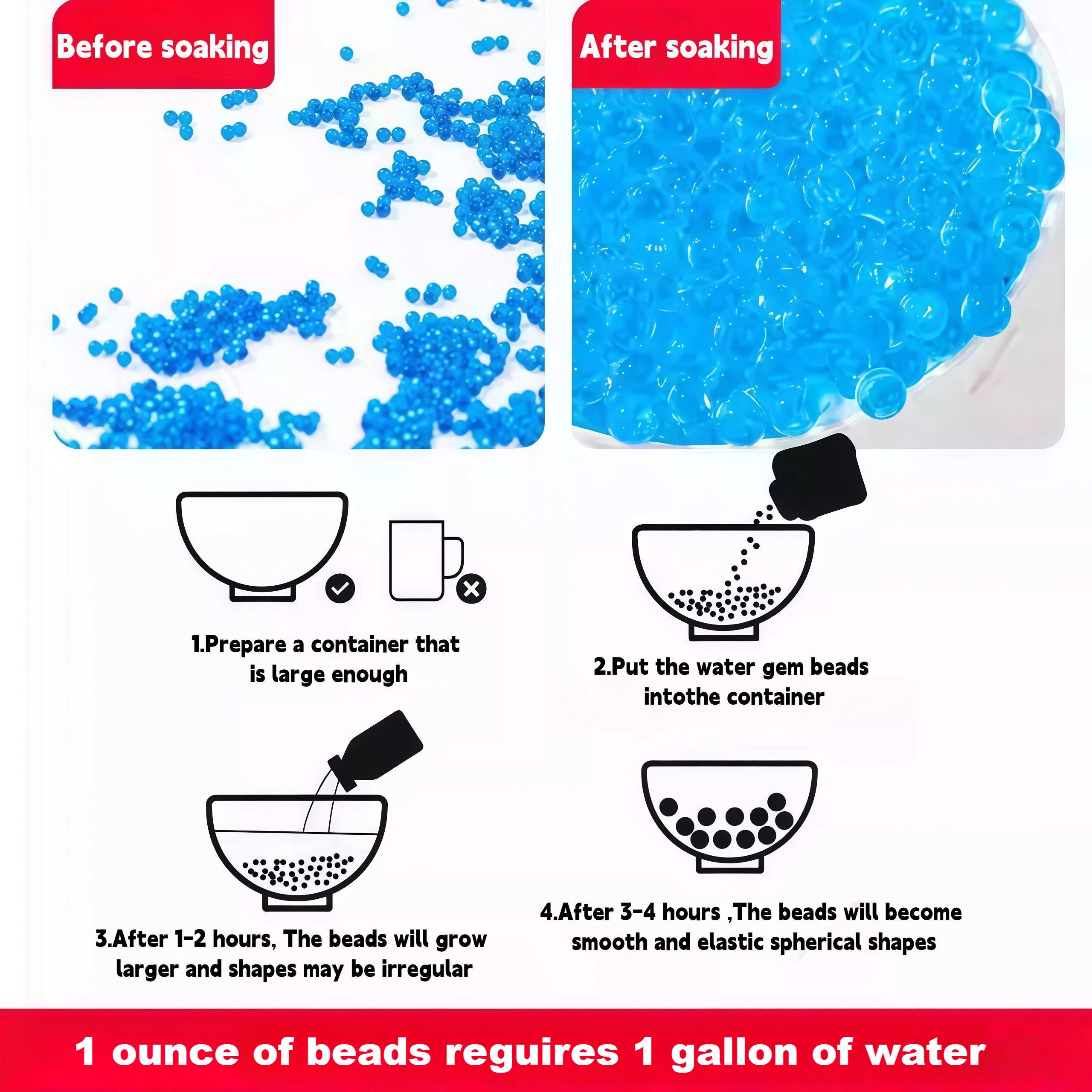 Before soaking

After soaking

1.Prepare a container that is large enough

2.Put the water gem beads intothe container

3.After 1-2 hours, The beads will grow larger and shapes may be irregular

4.After 3-4 hours ,The beads will become smooth and elastic spherical shapes

1 ounce of beads reguires 1 gallon of water