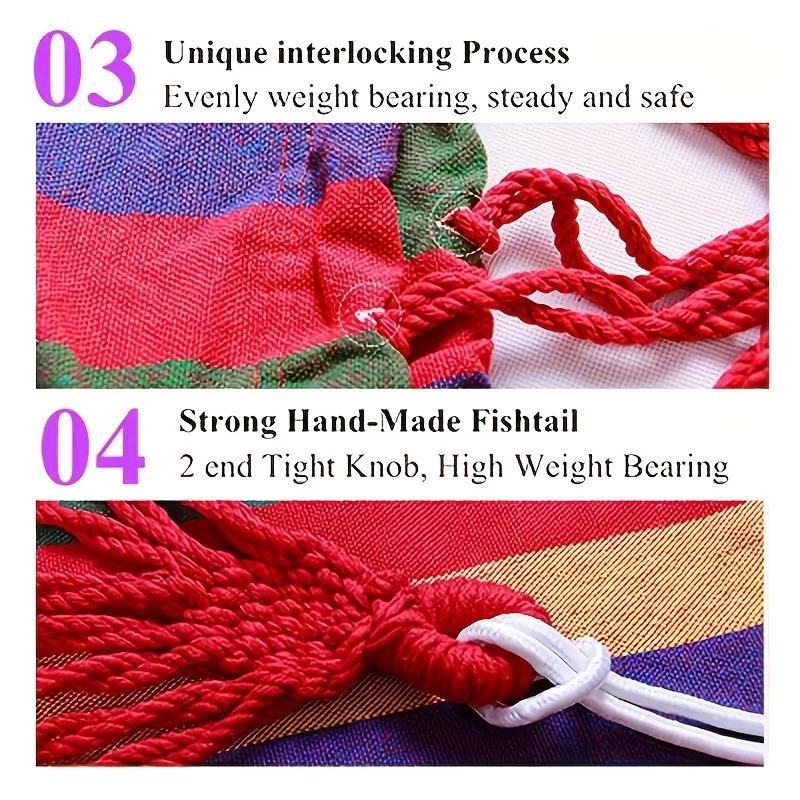 03
Unique interlocking Process
Evenly weight bearing, steady and safe

04
Strong Hand-Made Fishtail
2 end Tight Knob, High Weight Bearing