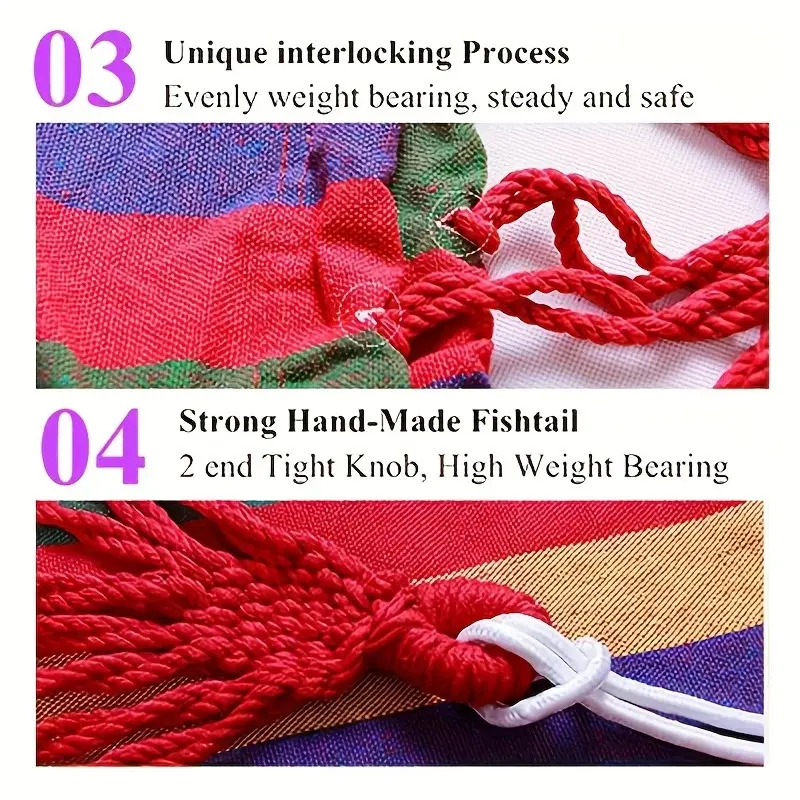 03

Unique interlocking Process
Evenly weight bearing, steady and safe

04

Strong Hand-Made Fishtail
2 end Tight Knob, High Weight Bearing